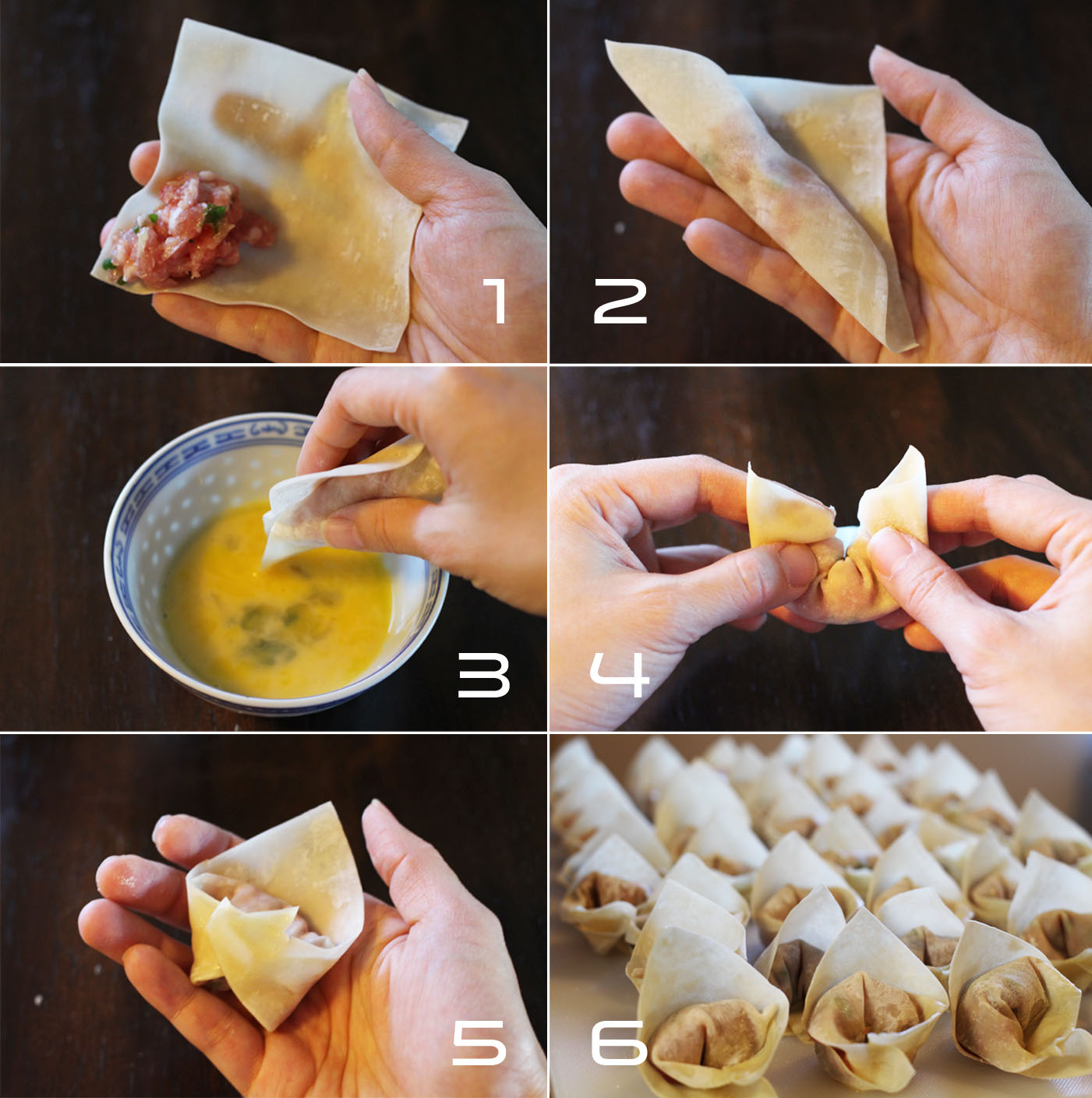 1

2

3

4

5

6