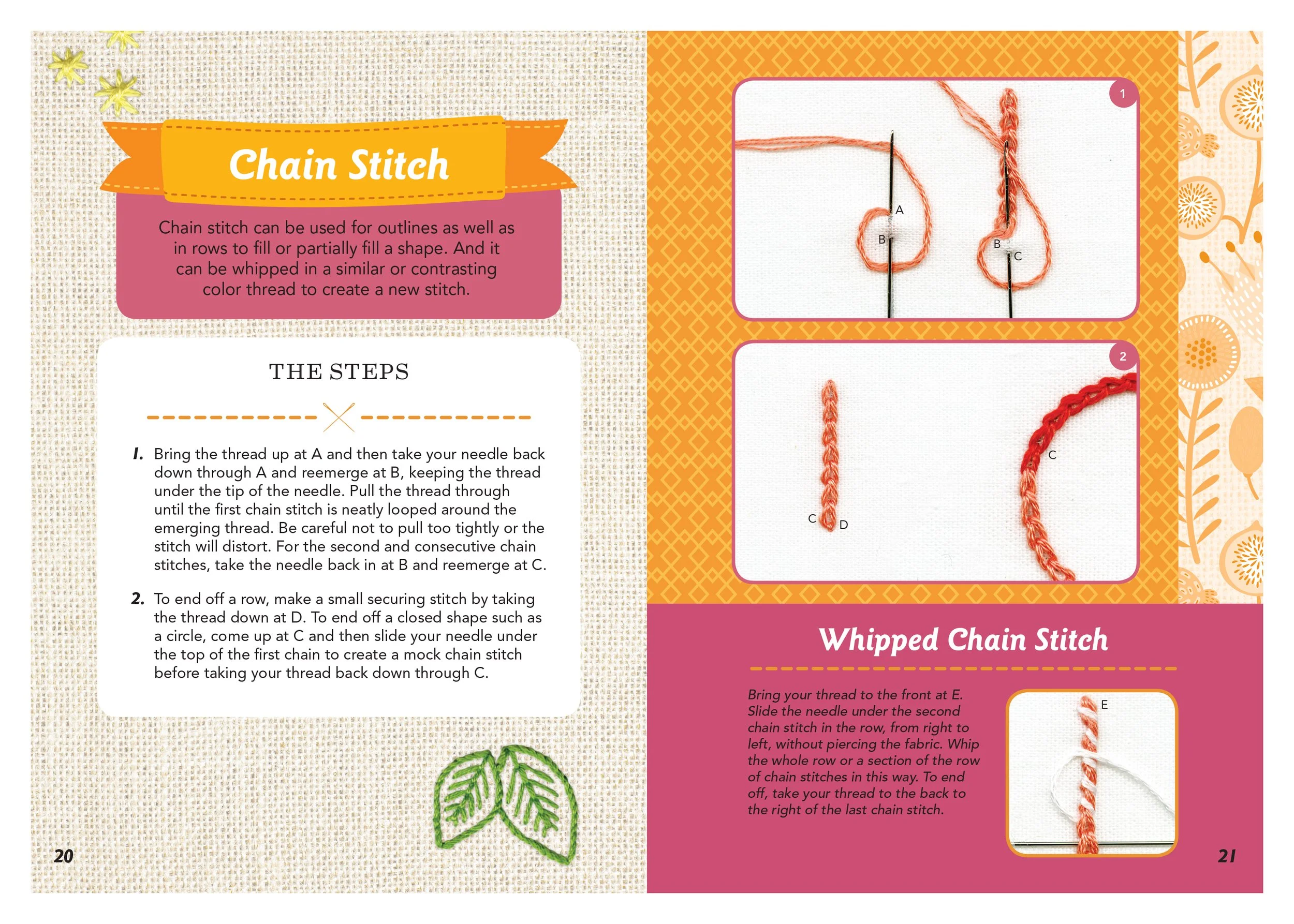 Chain Stitch

Chain stitch can be used for outlines as well as in rows to fill or partially fill a shape. And it can be whipped in a similar or contrasting color thread to create a new stitch.

THE STEPS

1. Bring the thread up at A and then take your needle back down through A and reemerge at B, keeping the thread under the tip of the needle. Pull the thread through until the first chain stitch is neatly looped around the emerging thread. Be careful not to pull too tightly or the stitch will distort. For the second and consecutive chain stitches, take the needle back in at B and reemerge at C.

2. To end off a row, make a small securing stitch by taking the thread down at D. To end off a closed shape such as a circle, come up at C and then slide your needle under the top of the first chain to create a mock chain stitch before taking your thread back down through C.

20

1

A

B

B

C

2

C

D

C

Whipped Chain Stitch

Bring your thread to the front at E. Slide the needle under the second chain stitch in the row, from right to left, without piercing the fabric. Whip the whole row or a section of the row of chain stitches in this way. To end off, take your thread to the back to the right of the last chain stitch.

E

21