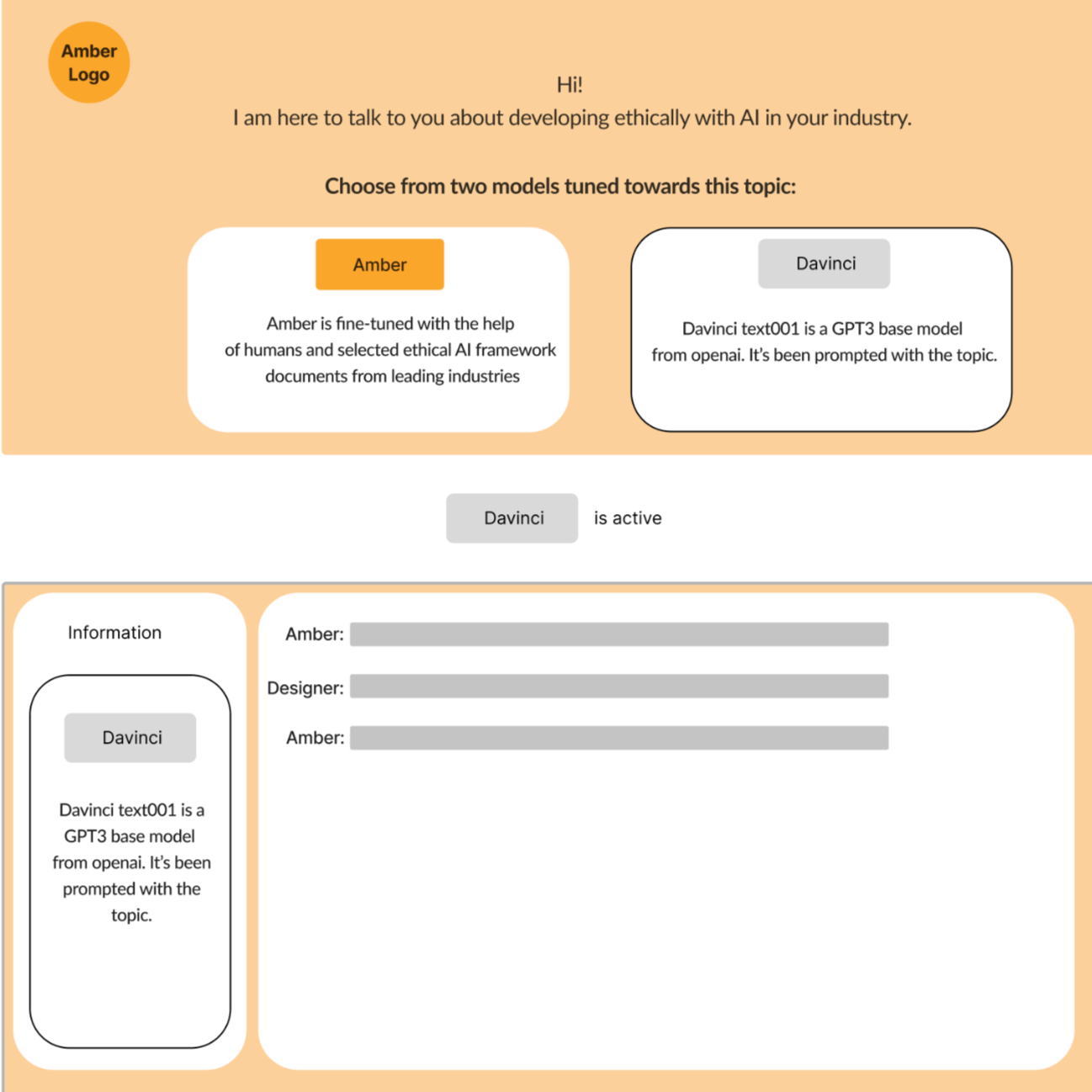 Amber Logo

Hi!
I am here to talk to you about developing ethically with AI in your industry.

Choose from two models tuned towards this topic:

Amber

Amber is fine-tuned with the help of humans and selected ethical AI framework documents from leading industries

Davinci

Davinci text001 is a GPT3 base model from openai. It's been prompted with the topic.

Davinci is active

Information

Davinci

Davinci text001 is a GPT3 base model from openai. It's been prompted with the topic.

Amber:

Designer:

Amber: