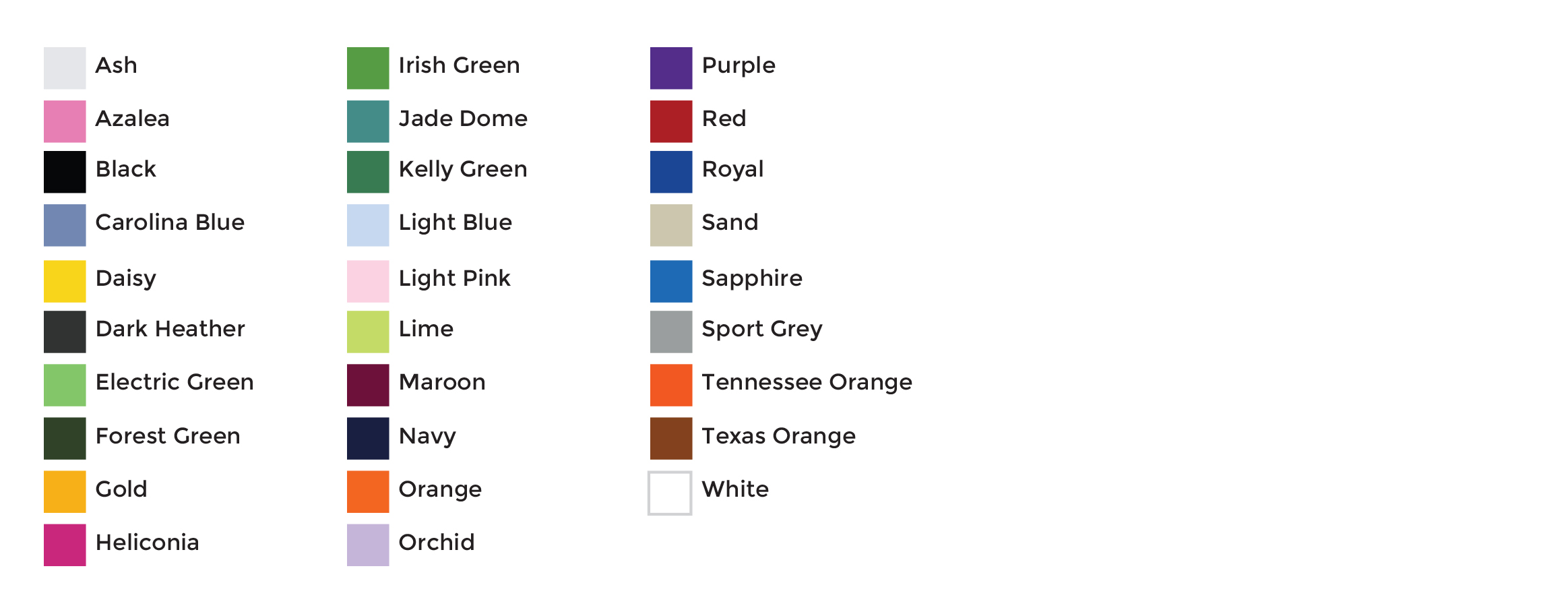 Ash
Azalea
Black
Carolina Blue
Daisy
Dark Heather
Electric Green
Forest Green
Gold
Heliconia

Irish Green
Jade Dome
Kelly Green
Light Blue
Light Pink
Lime
Maroon
Navy
Orange
Orchid

Purple
Red
Royal
Sand
Sapphire
Sport Grey
Tennessee Orange
Texas Orange
White