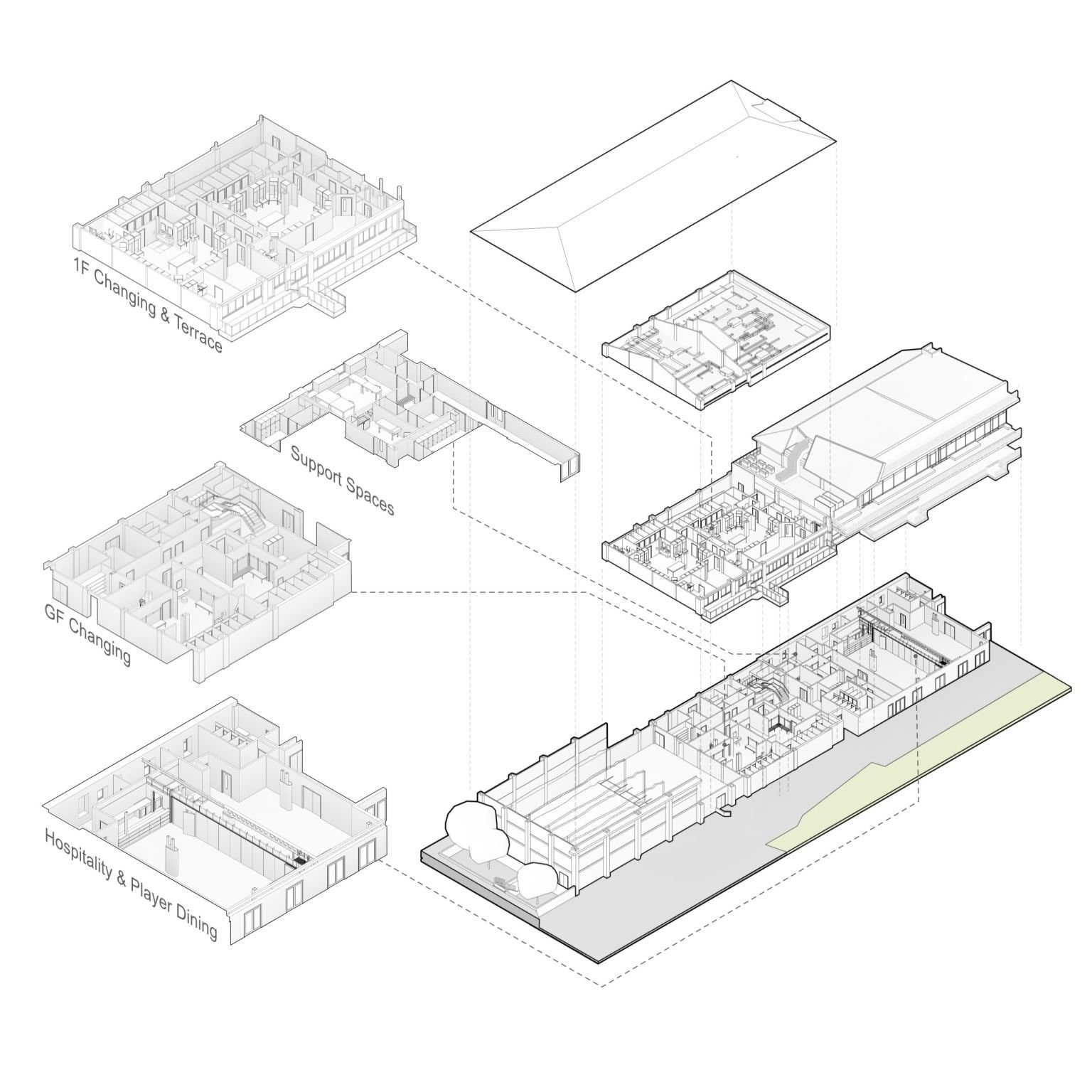 1F Changing & Terrace

Support Spaces

GF Changing

Hospitality & Player Dining