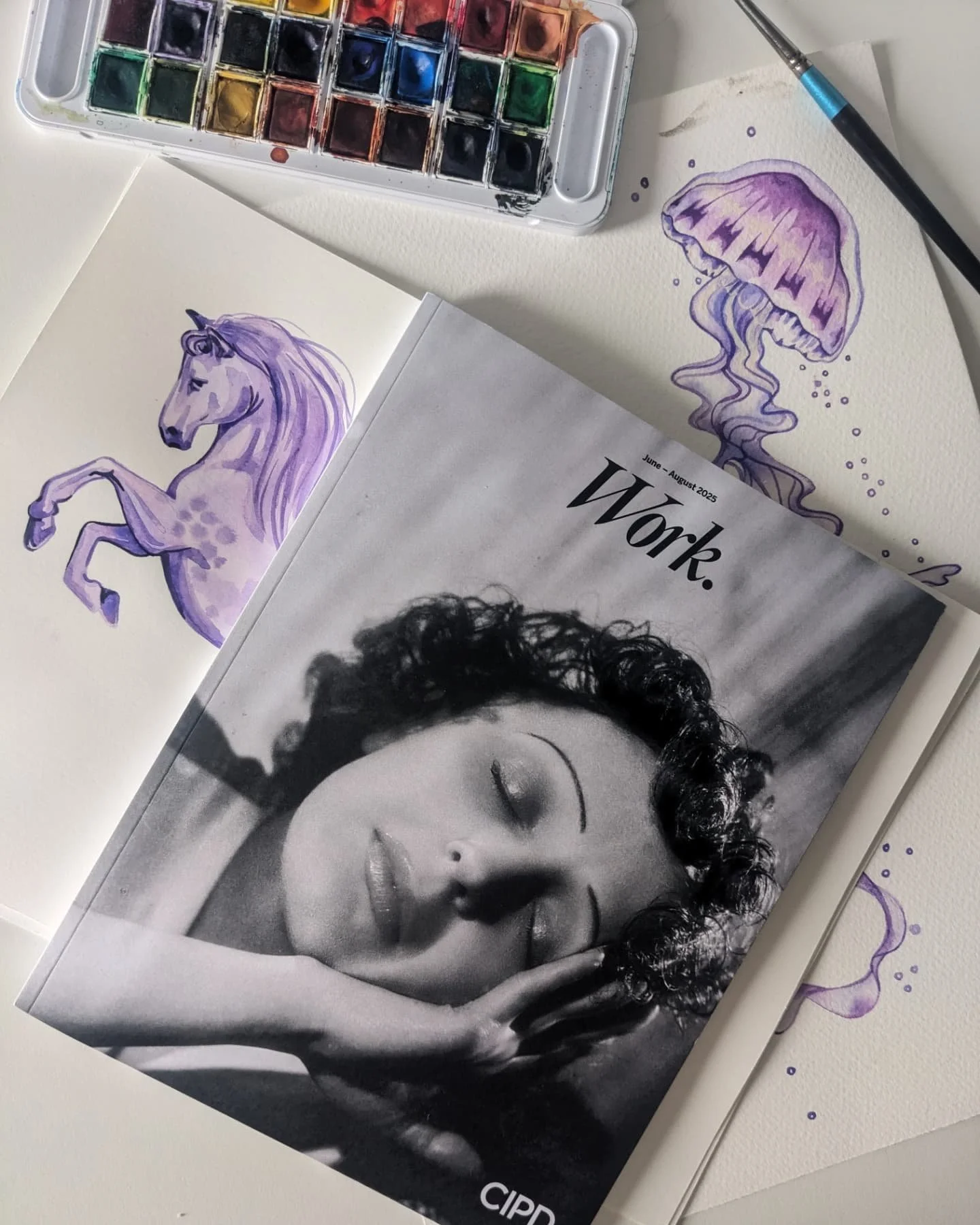 June – August 2025
Work.
CIPD