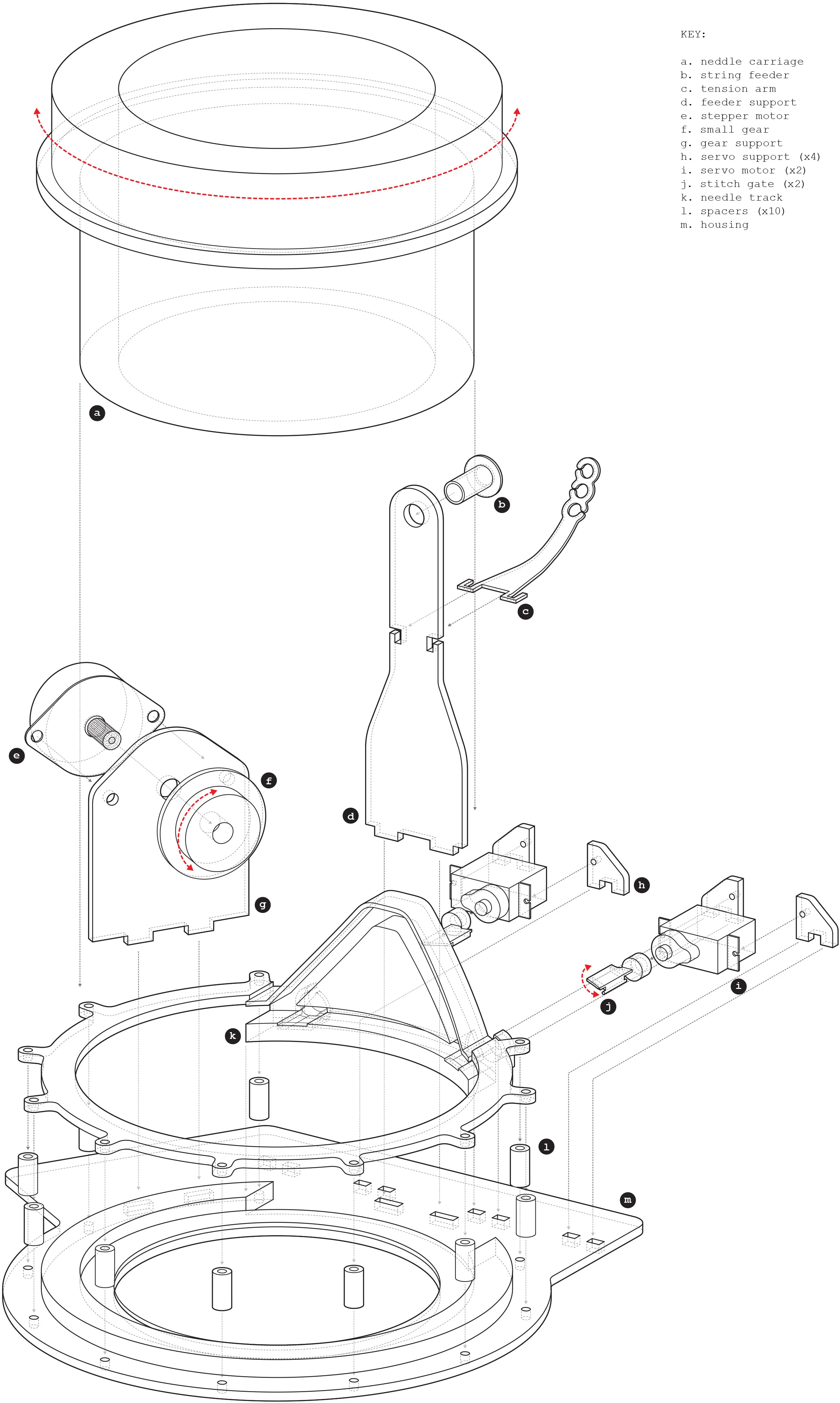 KEY:

a. neddle carriage
b. string feeder
c. tension arm
d. feeder support
e. stepper motor
f. small gear
g. gear support
h. servo support (x4)
i. servo motor (x2)
j. stitch gate (x2)
k. needle track
l. spacers (x10)
m. housing

a
b
c
e
f
d
g
h
i
j
k
l
m