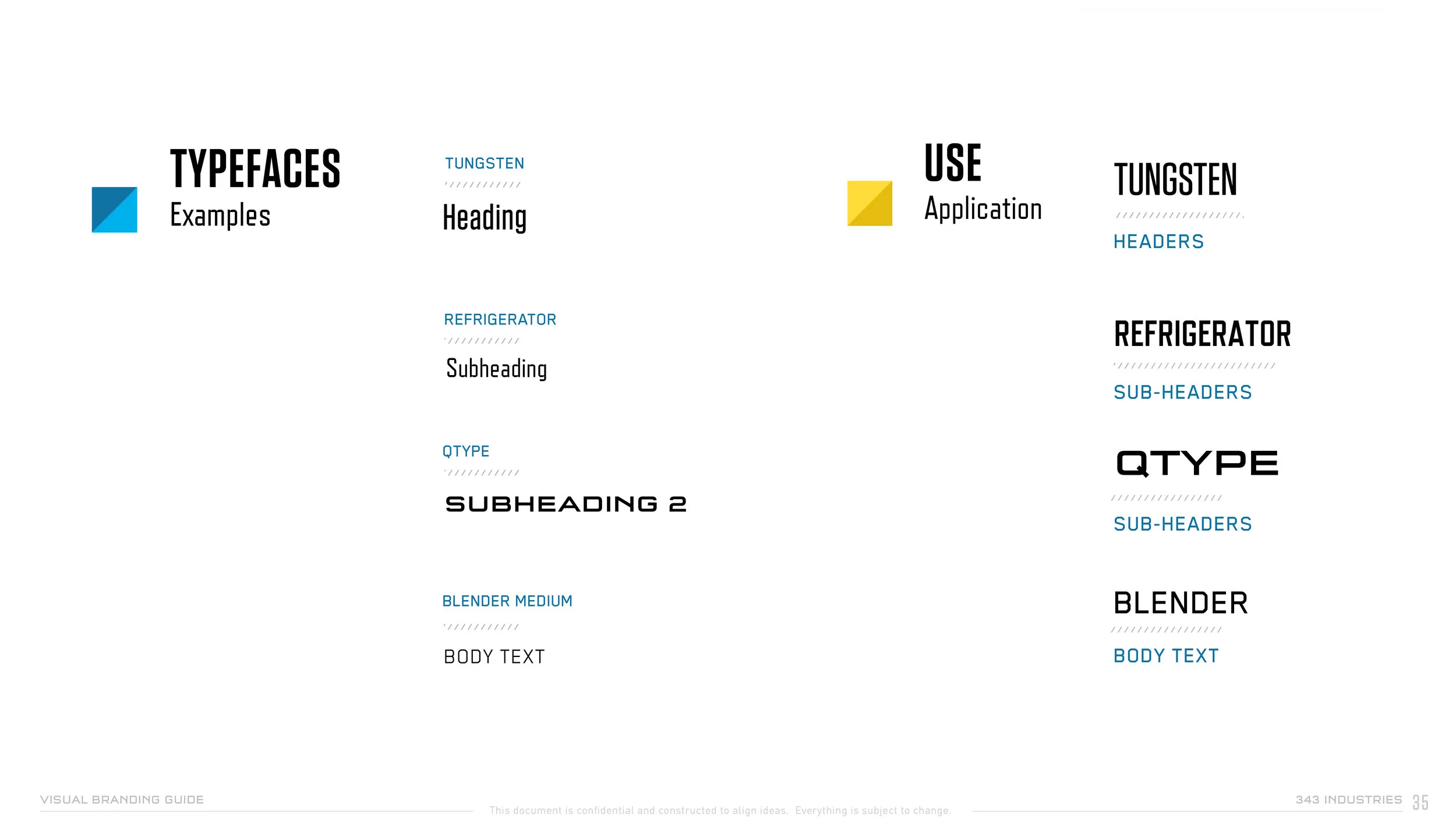 TYPEFACES
Examples

TUNGSTEN
Heading

REFRIGERATOR
Subheading

QTYPE
SUBHEADING 2

BLENDER MEDIUM
BODY TEXT

USE
Application

TUNGSTEN
HEADERS

REFRIGERATOR
SUB-HEADERS

QTYPE
SUB-HEADERS

BLENDER
BODY TEXT

VISUAL BRANDING GUIDE

This document is confidential and constructed to align ideas. Everything is subject to change.

343 INDUSTRIES 35