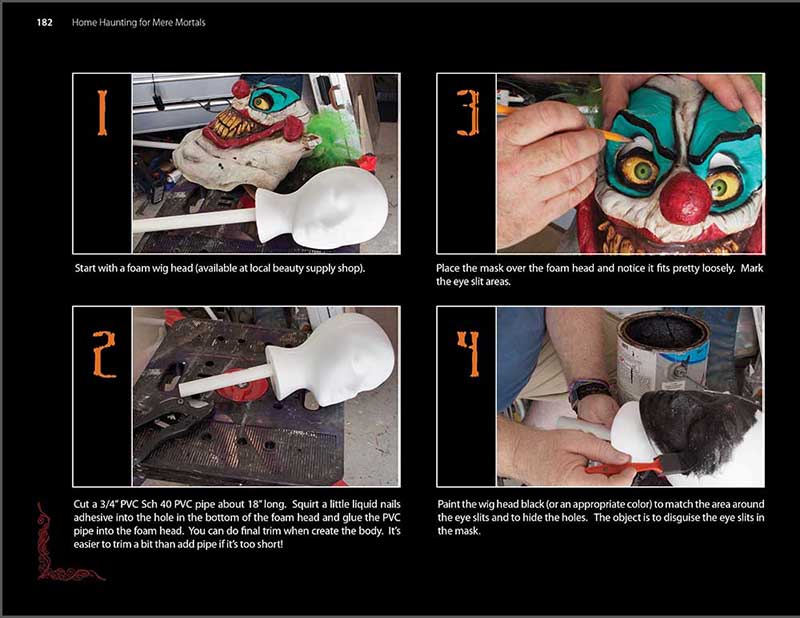 182 Home Haunting for Mere Mortals

1

Start with a foam wig head (available at local beauty supply shop).

2

Cut a 3/4" PVC Sch 40 PVC pipe about 18" long. Squirt a little liquid nails adhesive into the hole in the bottom of the foam head and glue the PVC pipe into the foam head. You can do final trim when create the body. It's easier to trim a bit than add pipe if it's too short!

3

Place the mask over the foam head and notice it fits pretty loosely. Mark the eye slit areas.

4

Paint the wig head black (or an appropriate color) to match the area around the eye slits and to hide the holes. The object is to disguise the eye slits in the mask.