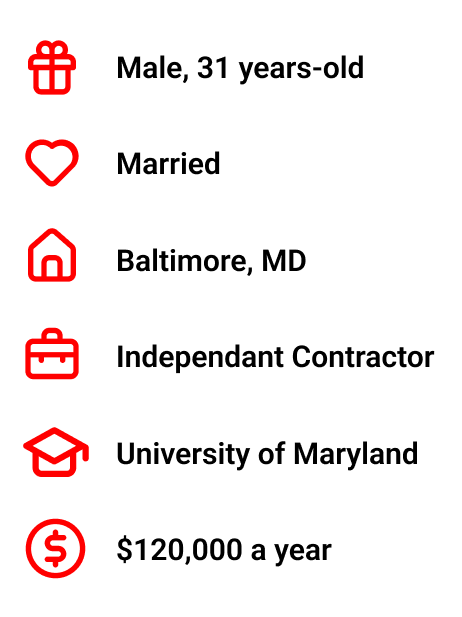 Male, 31 years-old

Married

Baltimore, MD

Independant Contractor

University of Maryland

$120,000 a year