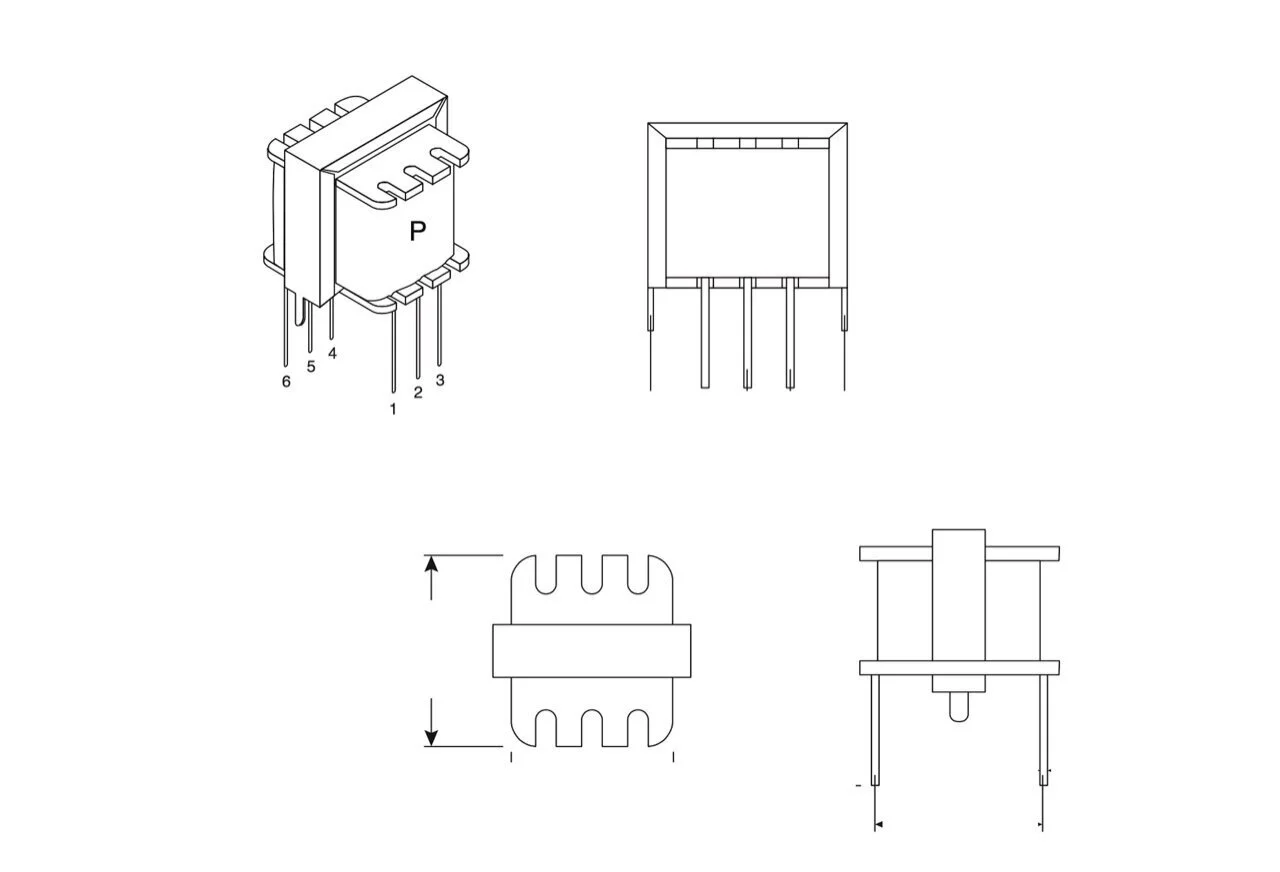 P
6
5
4
1
2
3