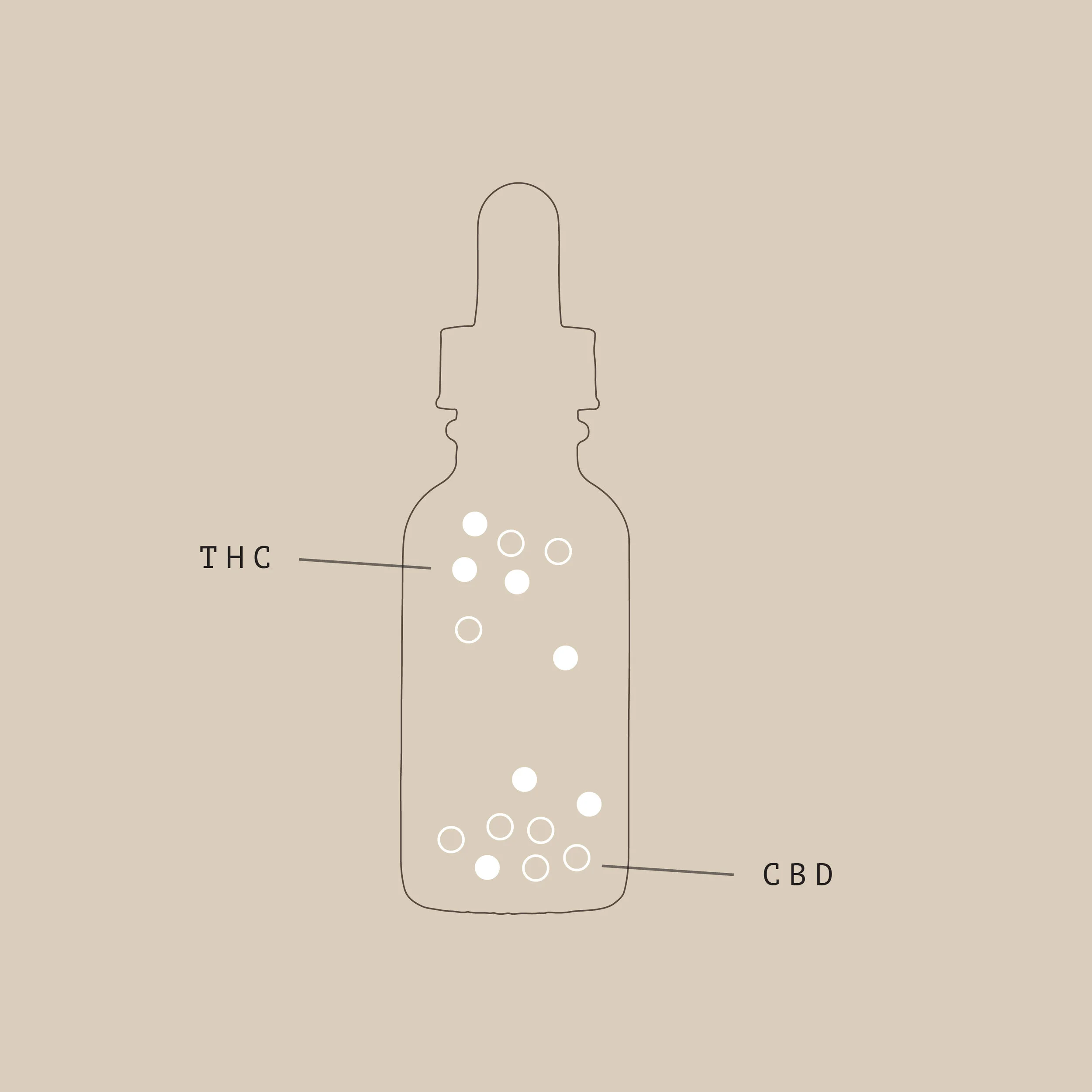 THC

CBD