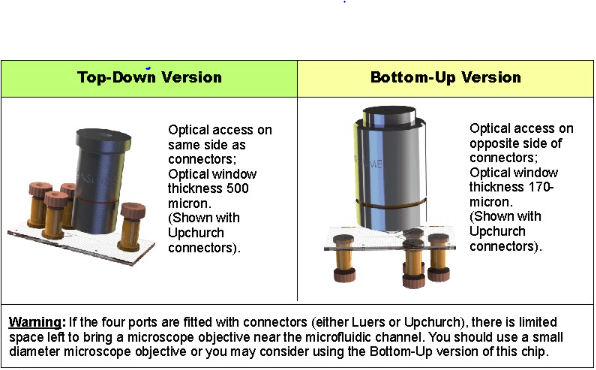 | Top-Down Version | Bottom-Up Version |
|---|---|
| Optical access on same side as connectors; Optical window thickness 500 micron. (Shown with Upchurch connectors). | Optical access on opposite side of connectors; Optical window thickness 170-micron. (Shown with Upchurch connectors). |

Warning: If the four ports are fitted with connectors (either Luers or Upchurch), there is limited space left to bring a microscope objective near the microfluidic channel. You should use a small diameter microscope objective or you may consider using the Bottom-Up version of this chip.