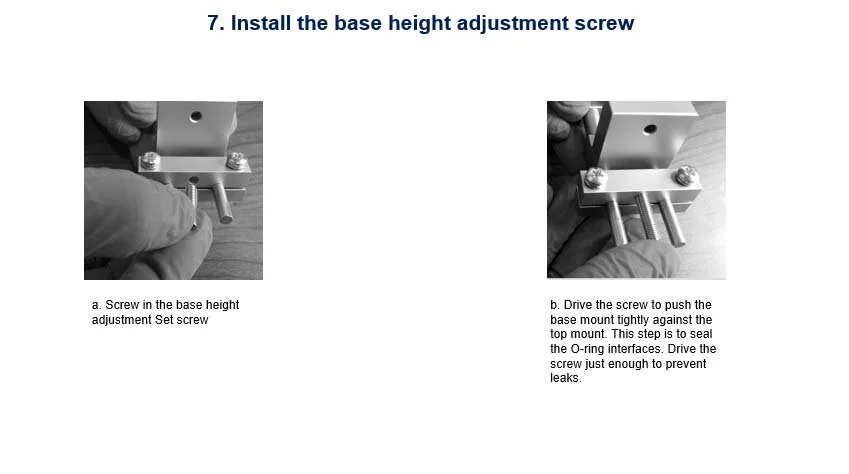 7. Install the base height adjustment screw

a. Screw in the base height adjustment Set screw

b. Drive the screw to push the base mount tightly against the top mount. This step is to seal the O-ring interfaces. Drive the screw just enough to prevent leaks.