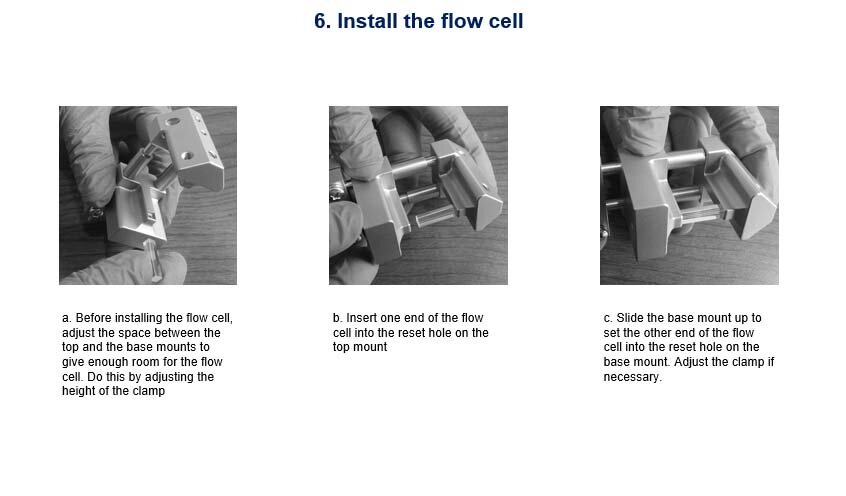 6. Install the flow cell

a. Before installing the flow cell, adjust the space between the top and the base mounts to give enough room for the flow cell. Do this by adjusting the height of the clamp

b. Insert one end of the flow cell into the reset hole on the top mount

c. Slide the base mount up to set the other end of the flow cell into the reset hole on the base mount. Adjust the clamp if necessary.