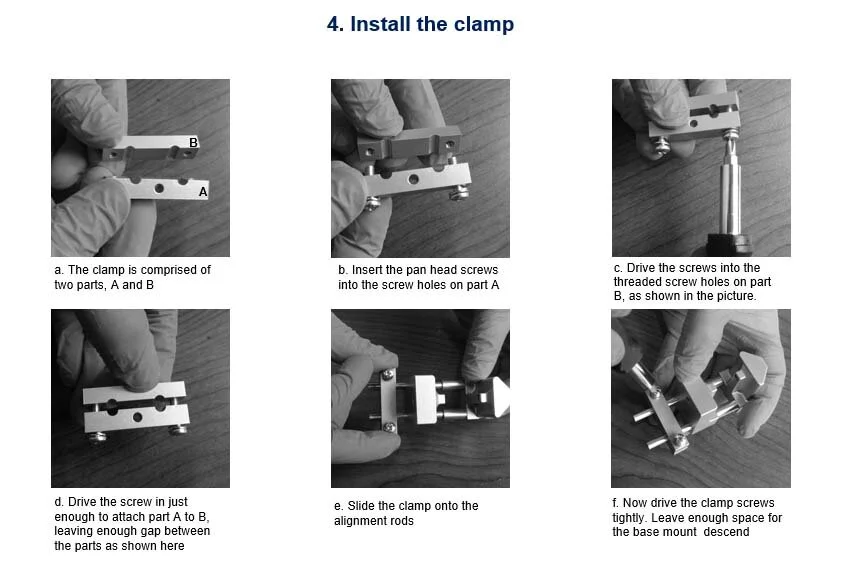 4. Install the clamp

B

A

a. The clamp is comprised of two parts, A and B

b. Insert the pan head screws into the screw holes on part A

c. Drive the screws into the threaded screw holes on part B, as shown in the picture.

d. Drive the screw in just enough to attach part A to B, leaving enough gap between the parts as shown here

e. Slide the clamp onto the alignment rods

f. Now drive the clamp screws tightly. Leave enough space for the base mount  descend