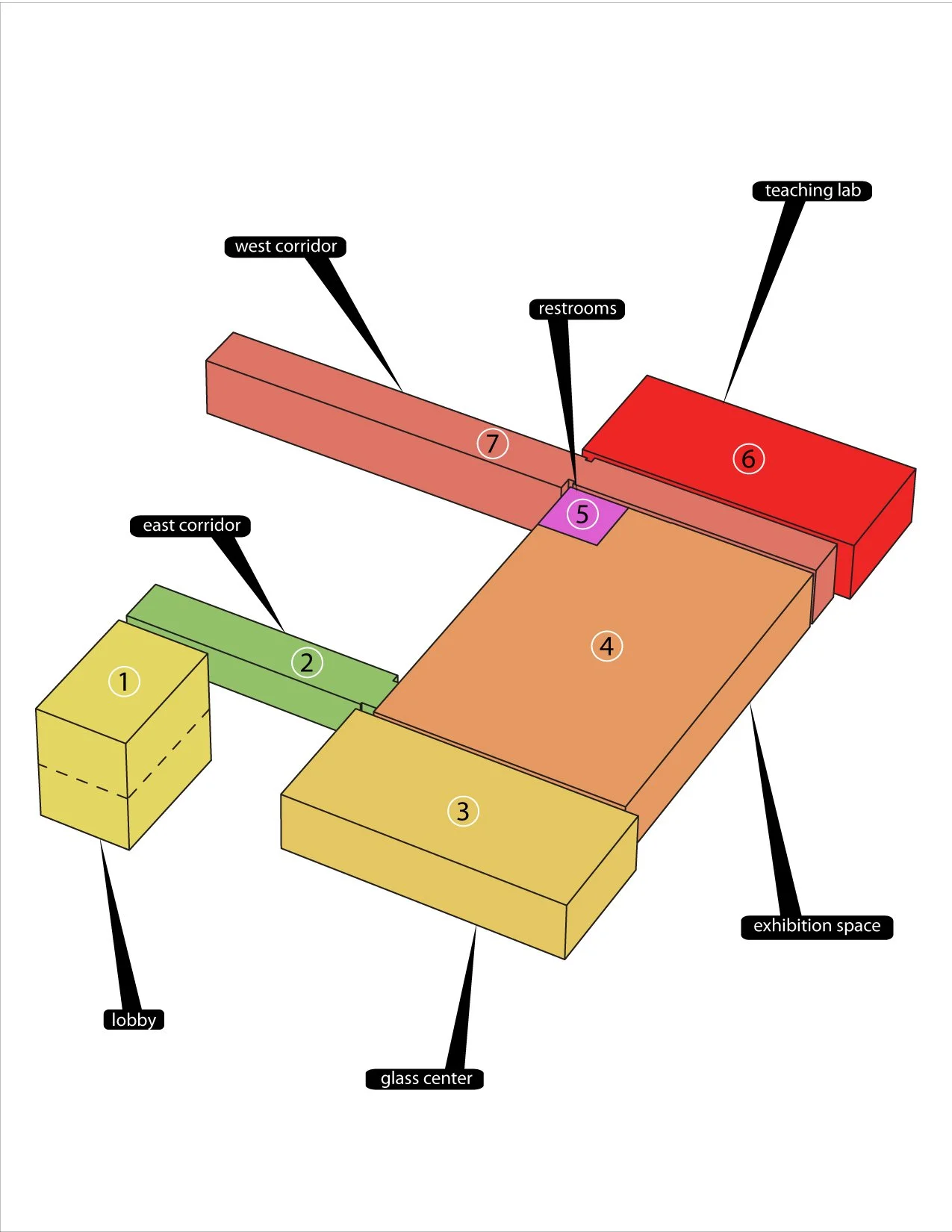 teaching lab

west corridor

restrooms

7

6

5

east corridor

4

2

1

3

exhibition space

lobby

glass center