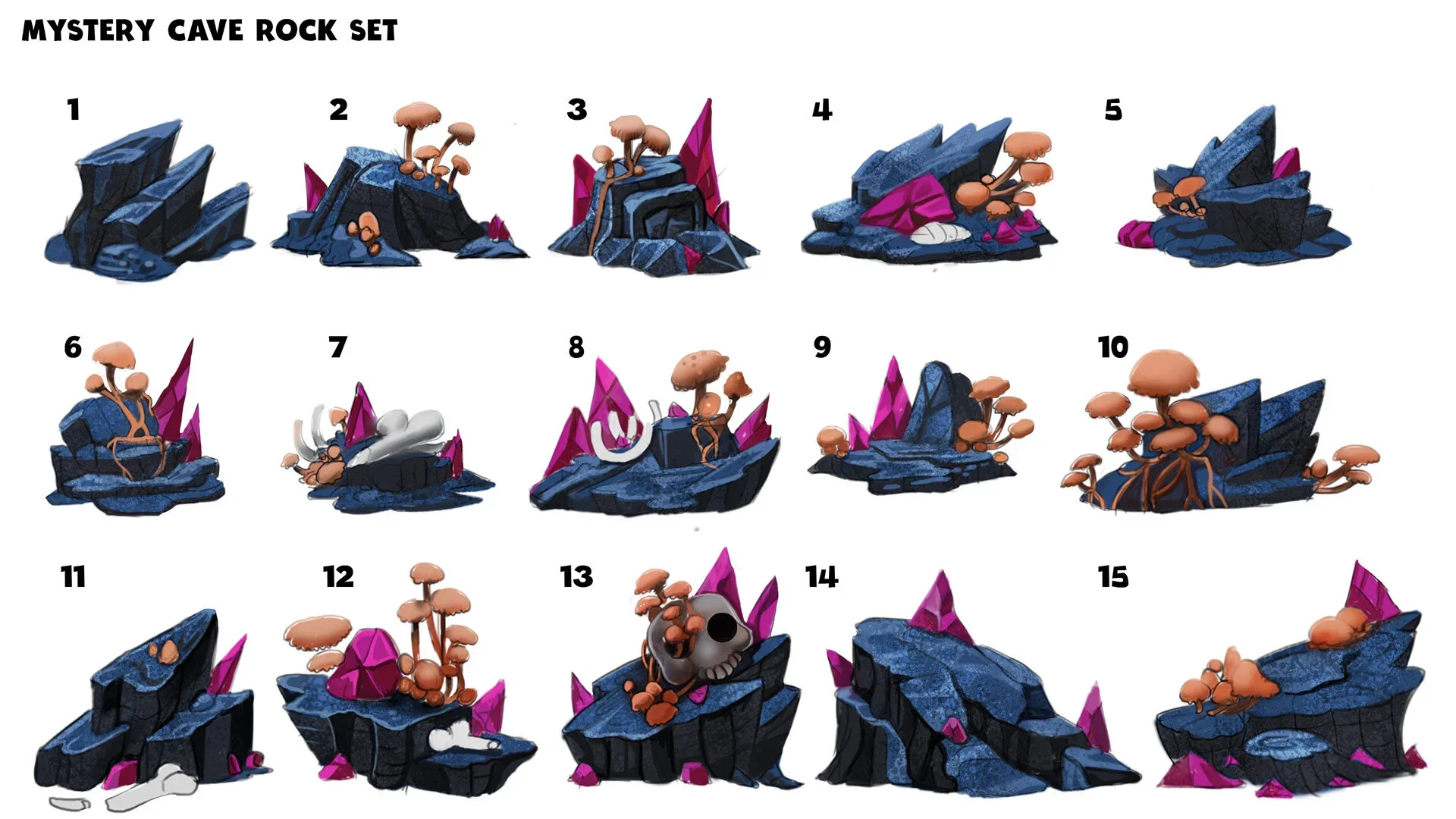 MYSTERY CAVE ROCK SET

1

2

3

4

5

6

7

8

9

10

11

12

13

14

15