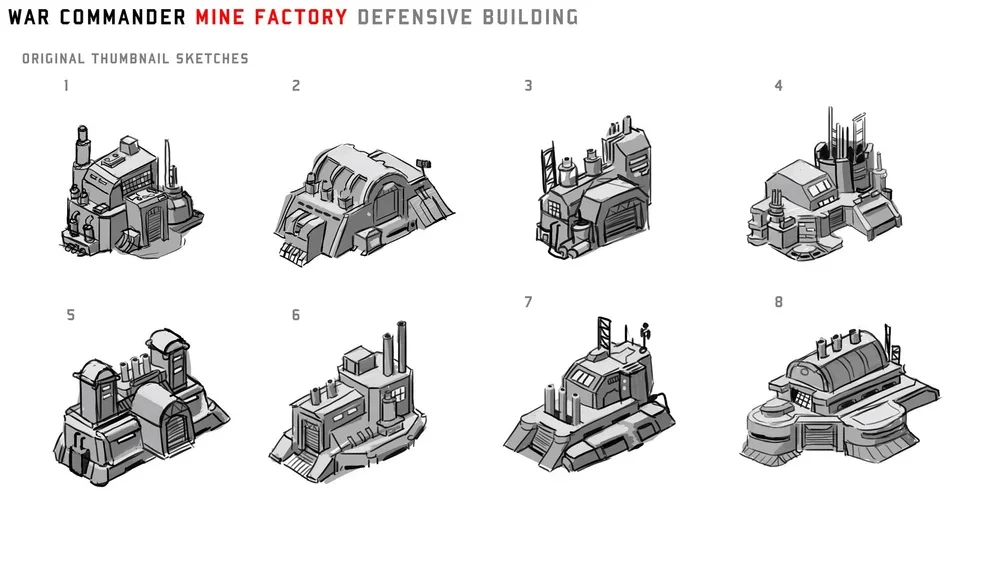 WAR COMMANDER MINE FACTORY DEFENSIVE BUILDING

ORIGINAL THUMBNAIL SKETCHES

1

2

3

4

5

6

7

8