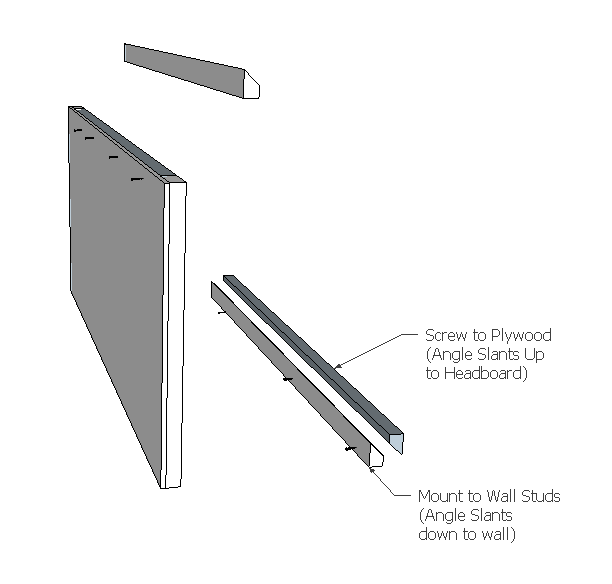 Screw to Plywood (Angle Slants Up to Headboard)

Mount to Wall Studs (Angle Slants down to wall)