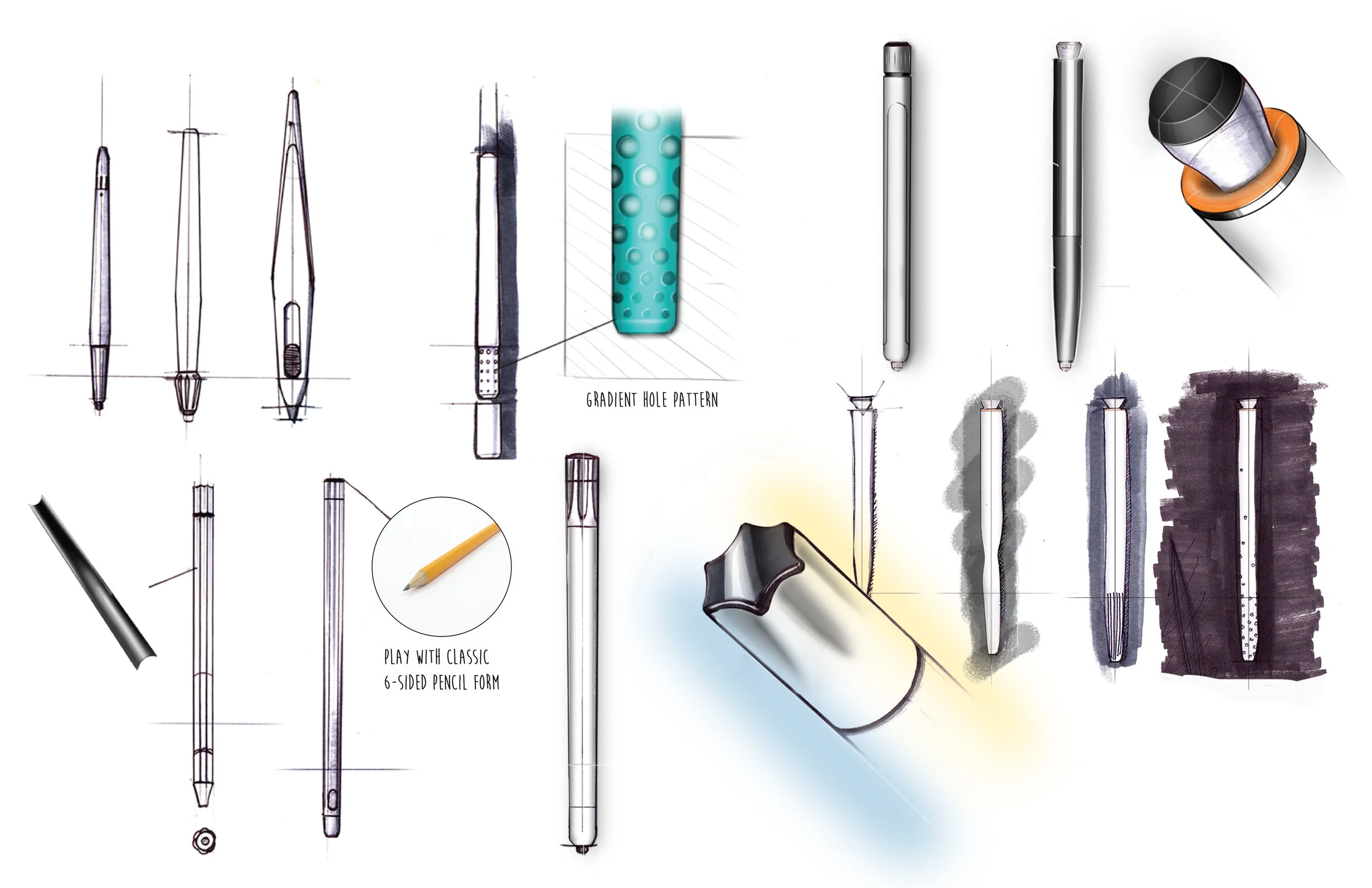 GRADIENT HOLE PATTERN

PLAY WITH CLASSIC
6-SIDED PENCIL FORM