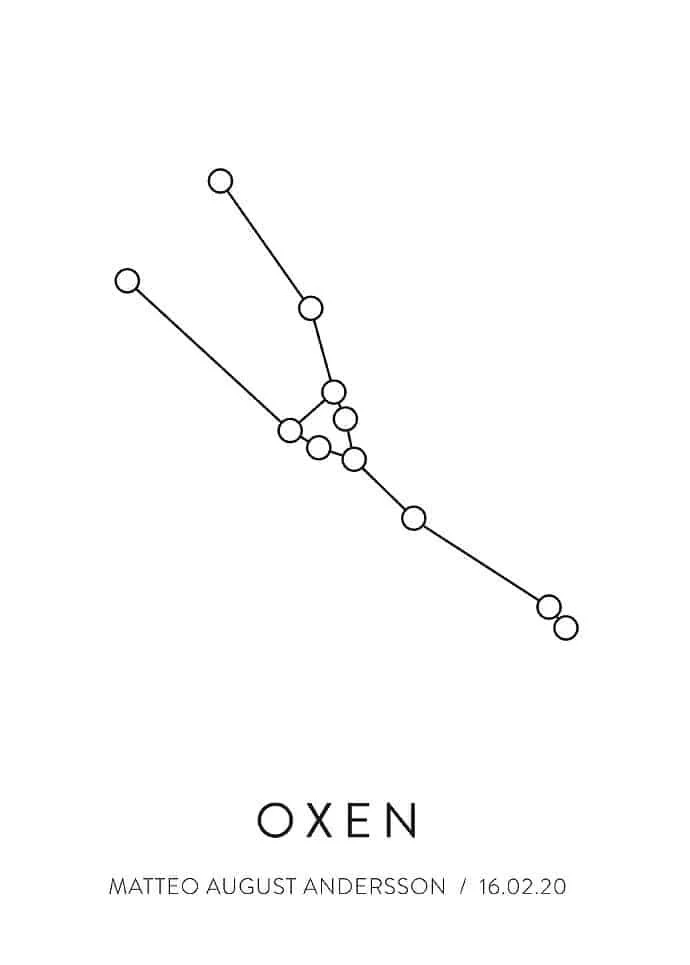 OXEN

MATTEO AUGUST ANDERSSON / 16.02.20