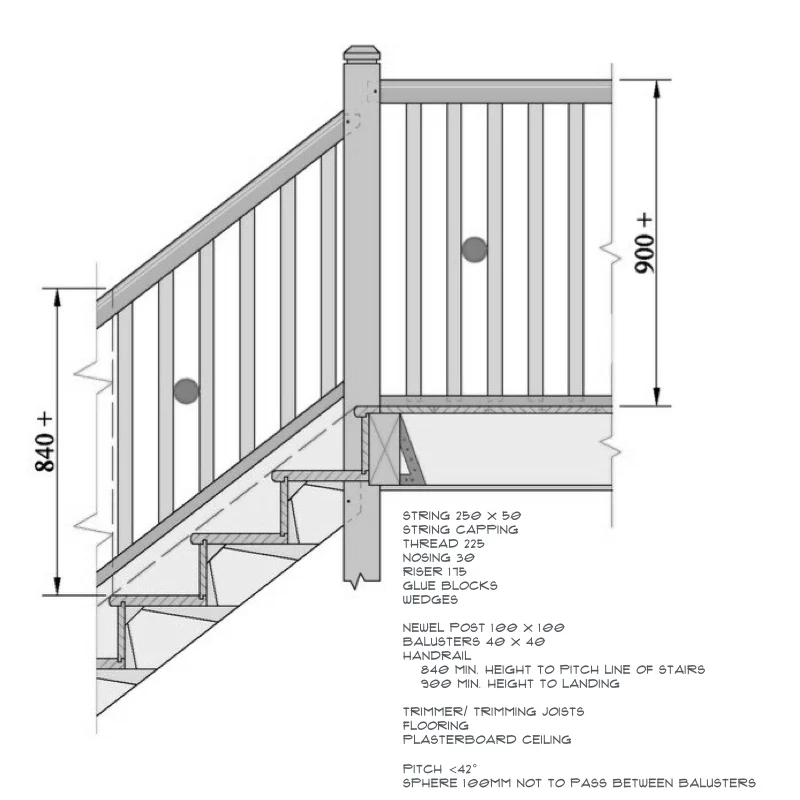 840 +

900 +

STRING 250 X 50
STRING CAPPING
THREAD 225
NOSING 30
RISER 175
GLUE BLOCKS
WEDGES

NEWEL POST 100 X 100
BALUSTERS 40 X 40
HANDRAIL
840 MIN. HEIGHT TO PITCH LINE OF STAIRS
900 MIN. HEIGHT TO LANDING

TRIMMER/ TRIMMING JOISTS
FLOORING
PLASTERBOARD CEILING

PITCH <42°
SPHERE 100MM NOT TO PASS BETWEEN BALUSTERS