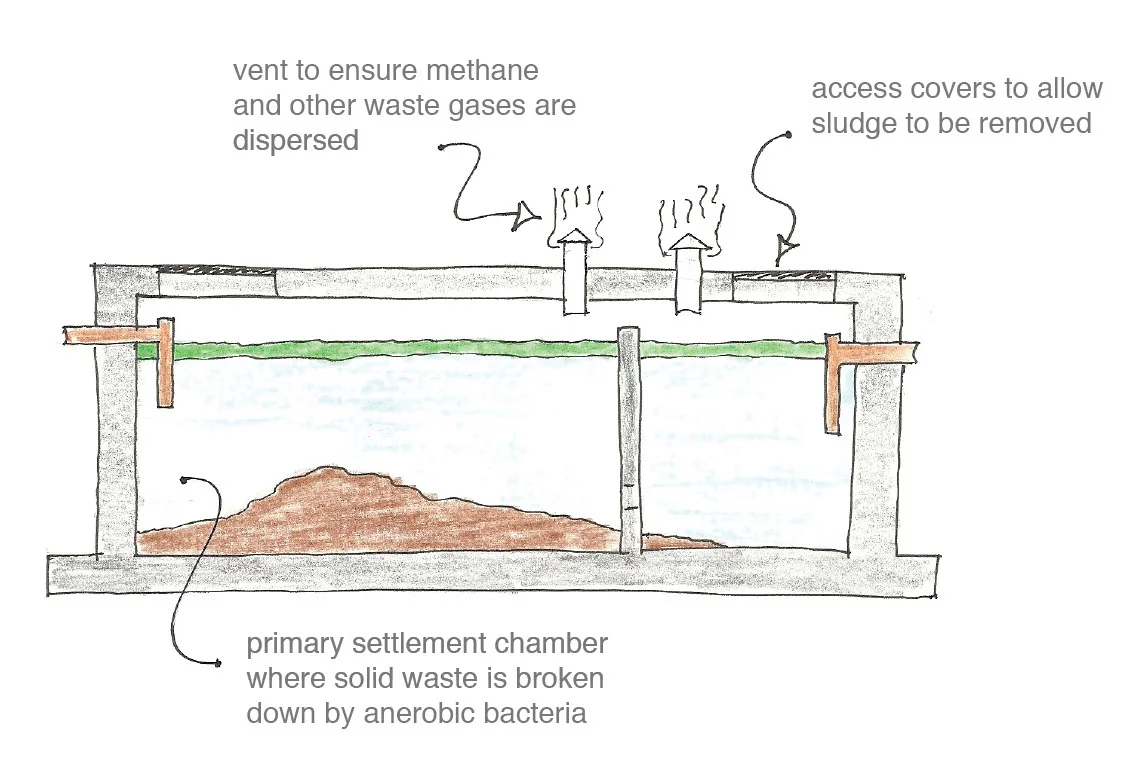 vent to ensure methane and other waste gases are dispersed

access covers to allow sludge to be removed

primary settlement chamber where solid waste is broken down by anerobic bacteria