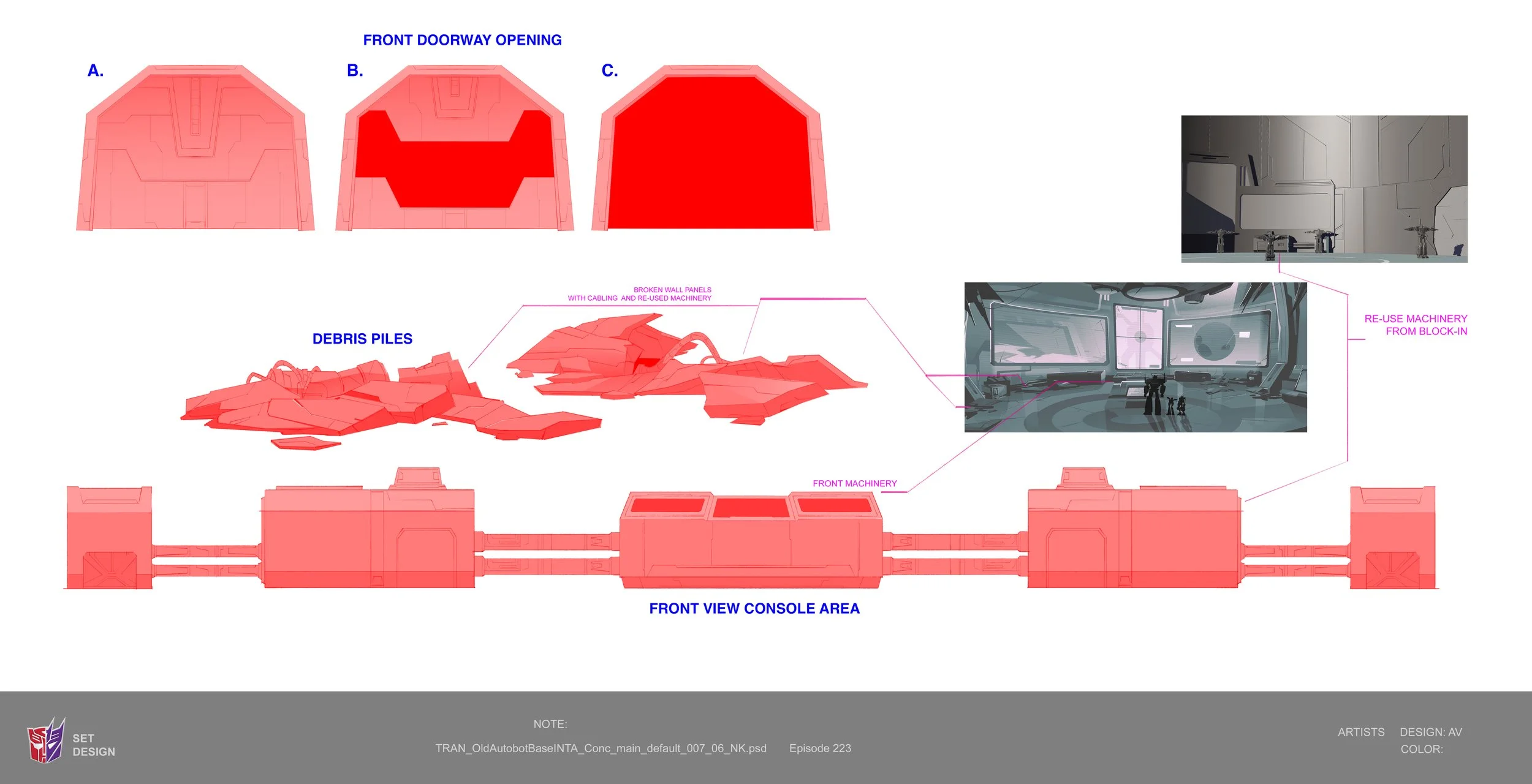 FRONT DOORWAY OPENING

A.

B.

C.

BROKEN WALL PANELS WITH CABLING AND RE-USED MACHINERY

DEBRIS PILES

RE-USE MACHINERY FROM BLOCK-IN

FRONT MACHINERY

FRONT VIEW CONSOLE AREA

SET DESIGN

NOTE:

TRAN_OldAutobotBaseINTA_Conc_main_default_007_06_NK.psd Episode 223

ARTISTS DESIGN: AV
COLOR: