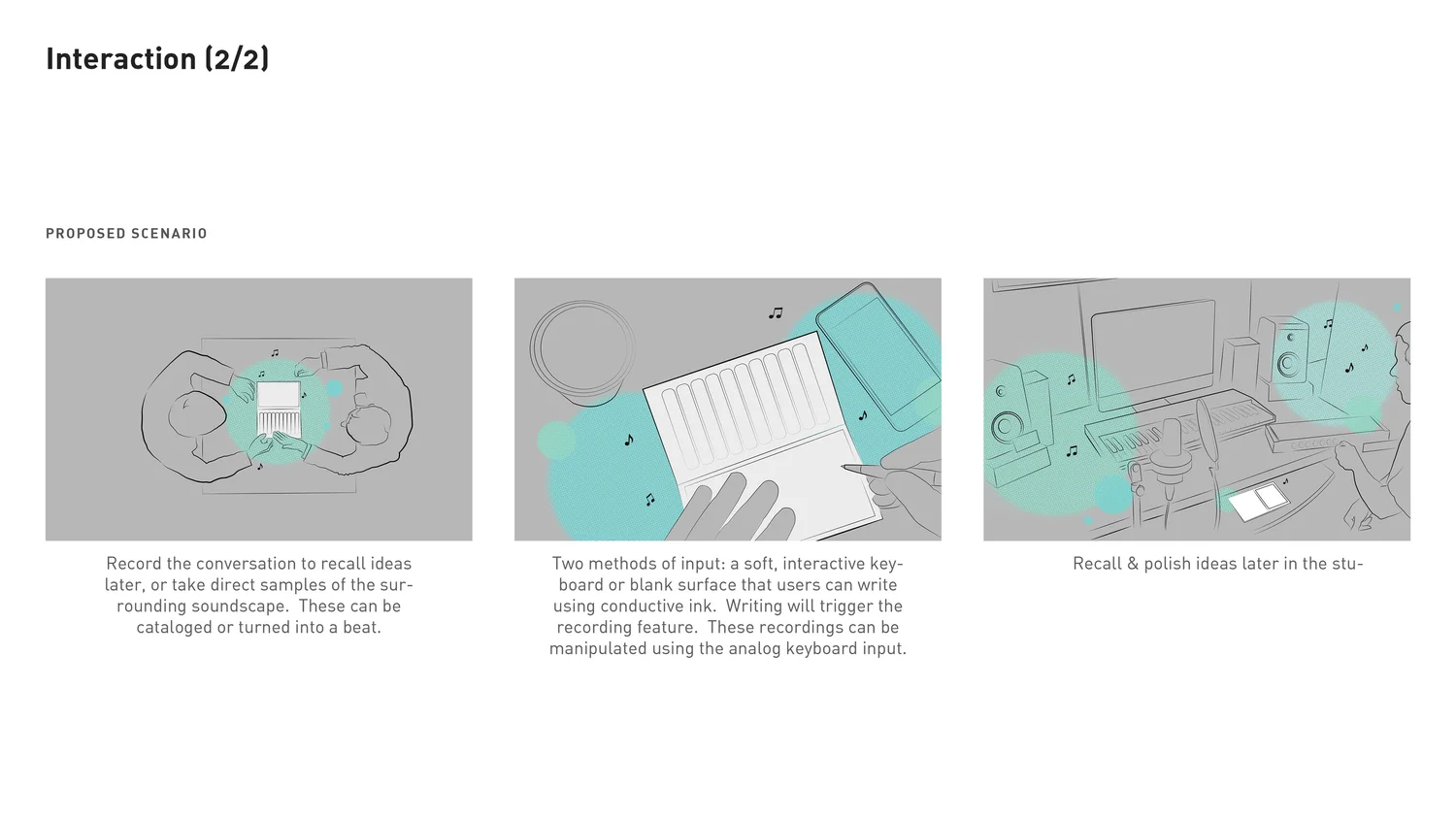 Interaction (2/2)

PROPOSED SCENARIO

Record the conversation to recall ideas later, or take direct samples of the surrounding soundscape. These can be cataloged or turned into a beat.

Two methods of input: a soft, interactive keyboard or blank surface that users can write using conductive ink. Writing will trigger the recording feature. These recordings can be manipulated using the analog keyboard input.

Recall & polish ideas later in the stu-