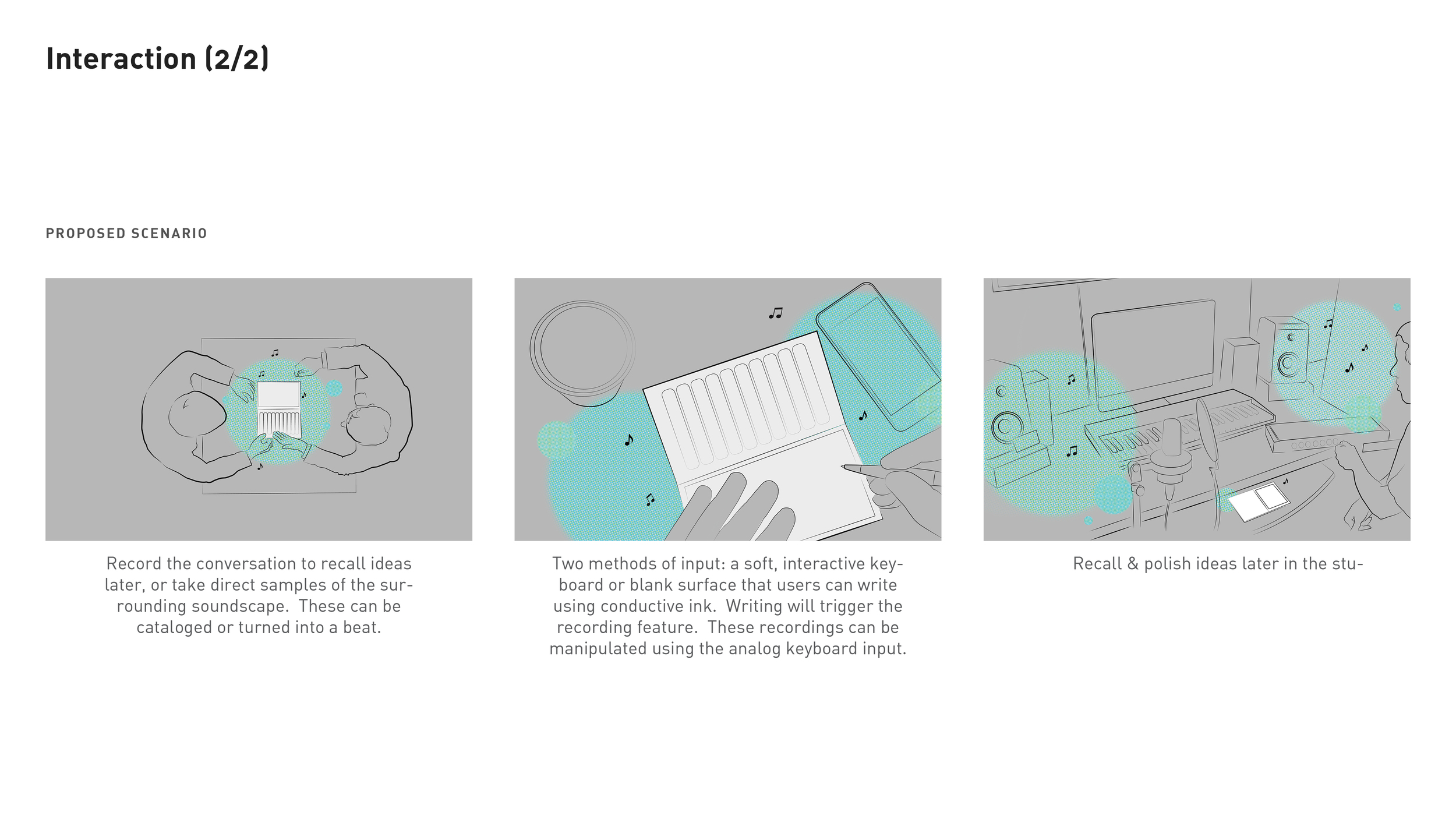 Interaction (2/2)

PROPOSED SCENARIO

Record the conversation to recall ideas later, or take direct samples of the surrounding soundscape. These can be cataloged or turned into a beat.

Two methods of input: a soft, interactive keyboard or blank surface that users can write using conductive ink. Writing will trigger the recording feature. These recordings can be manipulated using the analog keyboard input.

Recall & polish ideas later in the stu-