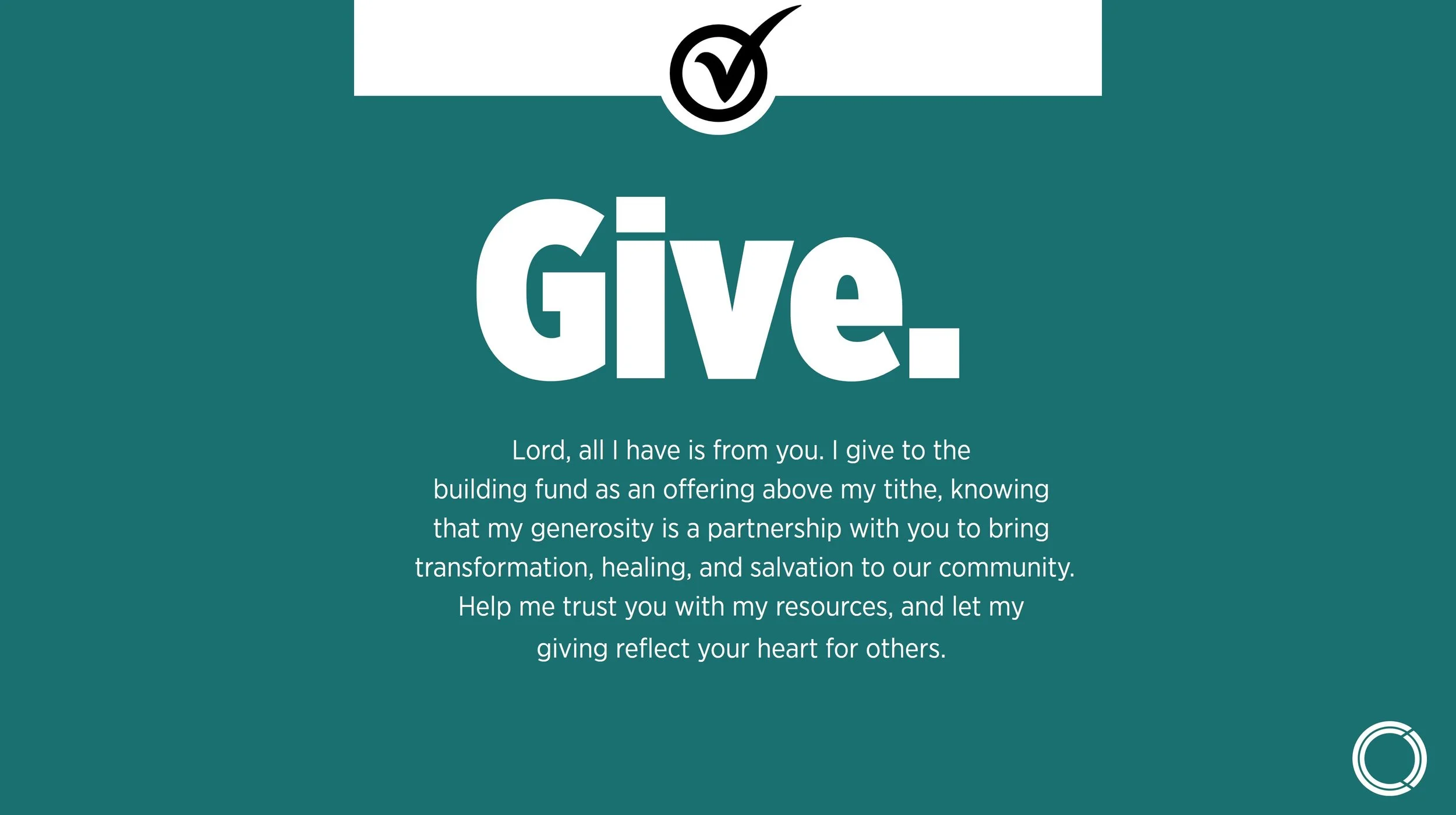 Give.

Lord, all I have is from you. I give to the building fund as an offering above my tithe, knowing that my generosity is a partnership with you to bring transformation, healing, and salvation to our community. Help me trust you with my resources, and let my giving reflect your heart for others.