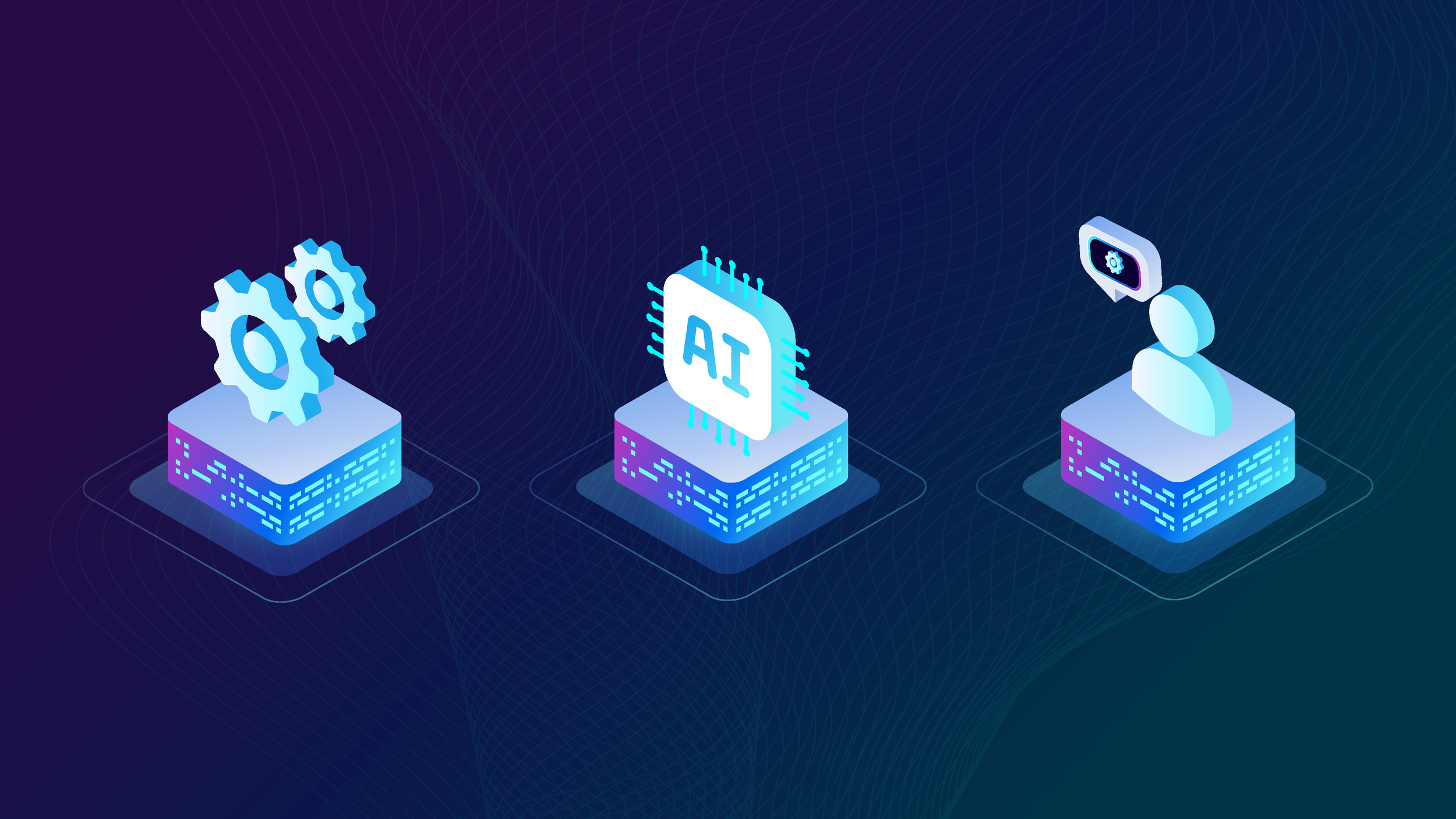 AI