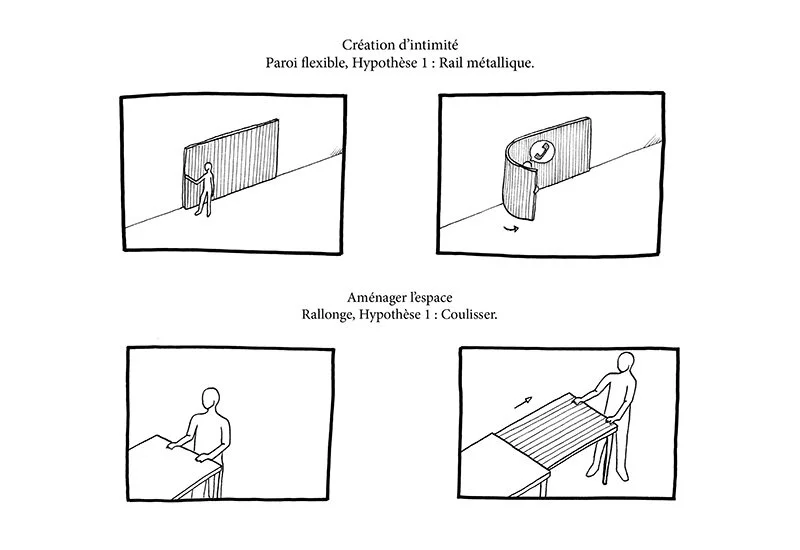 Création d'intimité
Paroi flexible, Hypothèse 1 : Rail métallique.

Aménager l'espace
Rallonge, Hypothèse 1 : Coulisser.