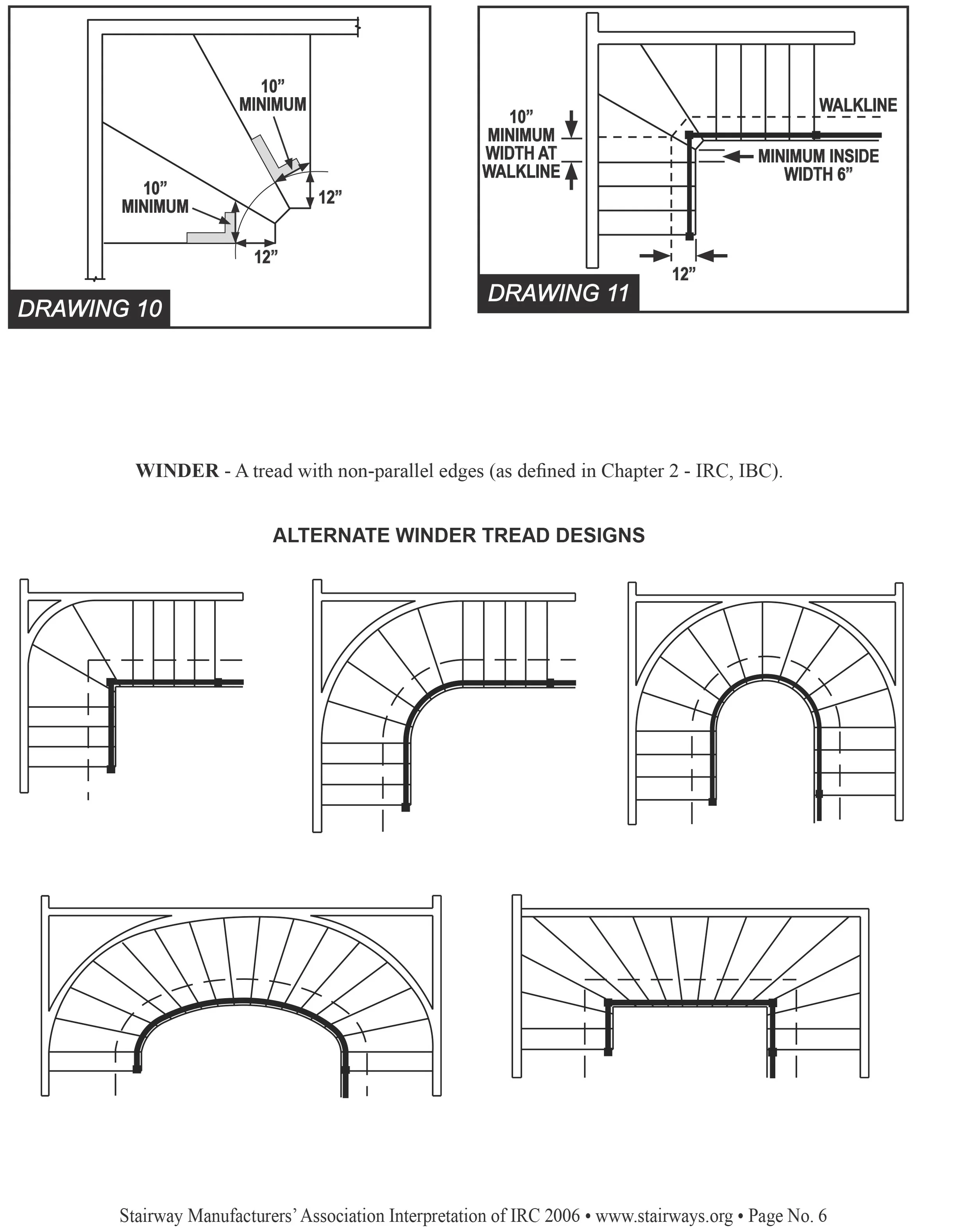 10”
MINIMUM

10”
MINIMUM

12”

12”

DRAWING 10

10”
MINIMUM
WIDTH AT
WALKLINE

WALKLINE

MINIMUM INSIDE
WIDTH 6”

12”

DRAWING 11

**WINDER** - A tread with non-parallel edges (as defined in Chapter 2 - IRC, IBC).

ALTERNATE WINDER TREAD DESIGNS

Stairway Manufacturers’ Association Interpretation of IRC 2006 • www.stairways.org • Page No. 6