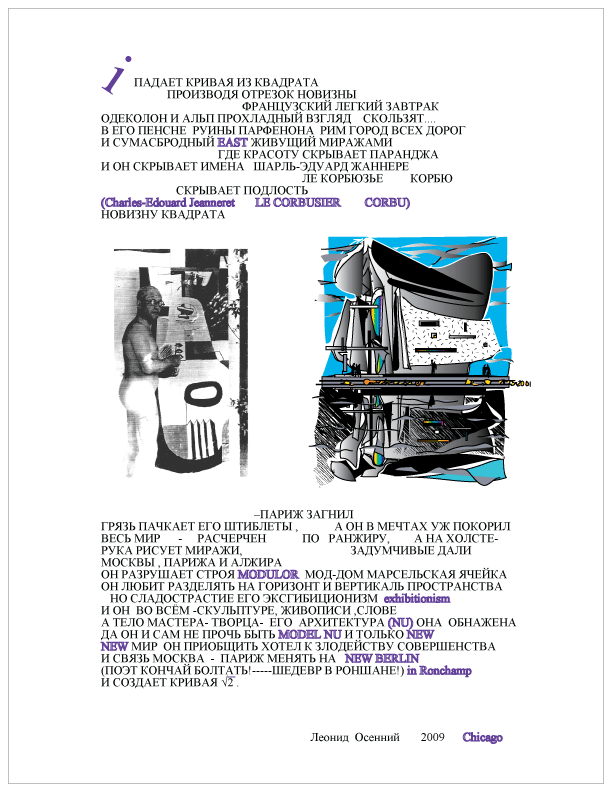 i ПАДАЕТ КРИВАЯ ИЗ КВАДРАТА
ПРОИЗВОДЯ ОТРЕЗОК НОВИЗНЫ
ФРАНЦУЗСКИЙ ЛЕГКИЙ ЗАВТРАК
ОДЕКОЛОН И АЛЬП ПРОХЛАДНЫЙ ВЗГЛЯД СКОЛЬЗЯТ....
В ЕГО ПЕНСНЕ РУИНЫ ПАРФЕНОНА РИМ ГОРОД ВСЕХ ДОРОГ
И СУМАСБРОДНЫЙ EAST ЖИВУЩИЙ МИРАЖАМИ
ГДЕ КРАСОТУ СКРЫВАЕТ ПАРАНДЖА
И ОН СКРЫВАЕТ ИМЕНА ШАРЛЬ-ЭДУАРД ЖАННЕРЕ
ЛЕ КОРБЮЗЬЕ КОРБЮ
СКРЫВАЕТ ПОДЛОСТЬ
(Charles-Edouard Jeanneret LE CORBUSIER CORBU)
НОВИЗНУ КВАДРАТА

–ПАРИЖ ЗАГНИЛ
ГРЯЗЬ ПАЧКАЕТ ЕГО ШТИБЛЕТЫ , А ОН В МЕЧТАХ УЖ ПОКОРИЛ
ВЕСЬ МИР - РАСЧЕРЧЕН ПО РАНЖИРУ, А НА ХОЛСТЕ-
РУКА РИСУЕТ МИРАЖИ, ЗАДУМЧИВЫЕ ДАЛИ
МОСКВЫ , ПАРИЖА И АЛЖИРА
ОН РАЗРУШАЕТ СТРОЯ MODULOR МОД-ДОМ МАРСЕЛЬСКАЯ ЯЧЕЙКА
ОН ЛЮБИТ РАЗДЕЛЯТЬ НА ГОРИЗОНТ И ВЕРТИКАЛЬ ПРОСТРАНСТВА
НО СЛАДОСТРАСТИЕ ЕГО ЭКСГИБИЦИОНИЗМ exhibitionism
И ОН ВО ВСЁМ -СКУЛЬПТУРЕ, ЖИВОПИСИ ,СЛОВЕ
А ТЕЛО МАСТЕРА- ТВОРЦА- ЕГО АРХИТЕКТУРА (NU) ОНА ОБНАЖЕНА
ДА ОН И САМ НЕ ПРОЧЬ БЫТЬ MODEL NU И ТОЛЬКО NEW
NEW МИР ОН ПРИОБЩИТЬ ХОТЕЛ К ЗЛОДЕЙСТВУ СОВЕРШЕНСТВА
И СВЯЗЬ МОСКВА - ПАРИЖ МЕНЯТЬ НА NEW BERLIN
(ПОЭТ КОНЧАЙ БОЛТАТЬ!-----ШЕДЕВР В РОНШАНЕ!) in Ronchamp
И СОЗДАЕТ КРИВАЯ $\sqrt{2}$ .

Леонид Осенний 2009 Chicago