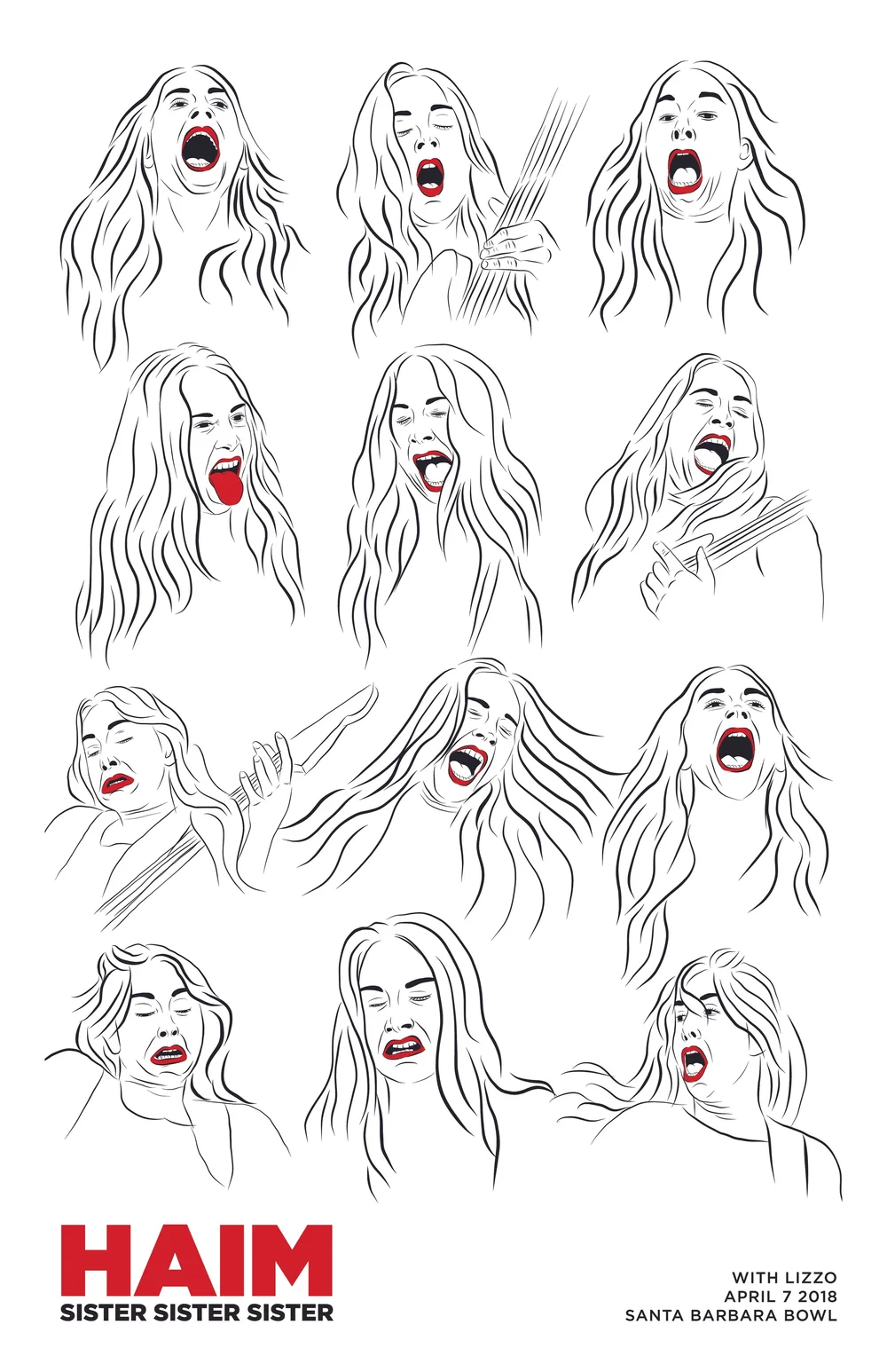 HAIM
SISTER SISTER SISTER

WITH LIZZO
APRIL 7 2018
SANTA BARBARA BOWL