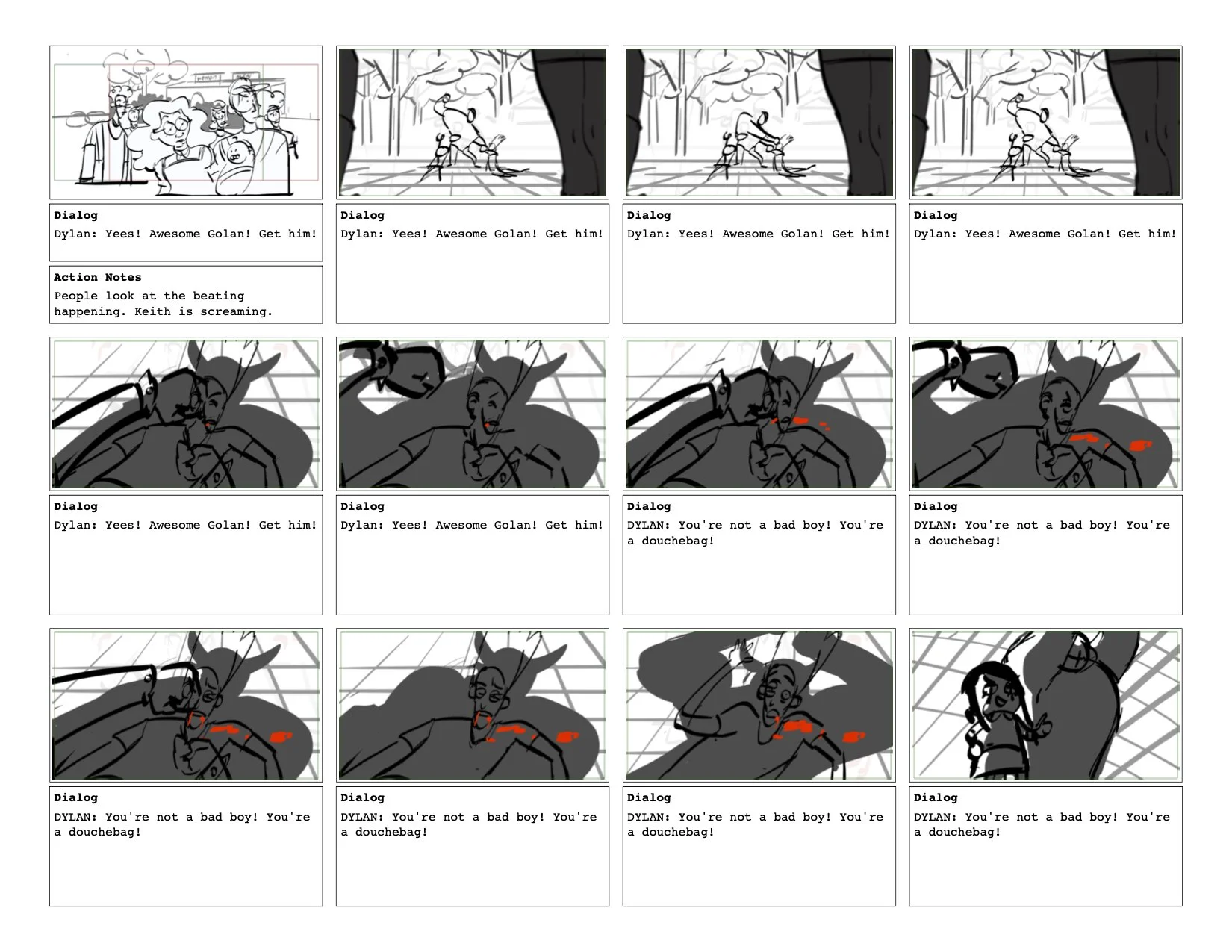 Dialog
Dylan: Yees! Awesome Golan! Get him!

Action Notes
People look at the beating happening. Keith is screaming.

Dialog
Dylan: Yees! Awesome Golan! Get him!

Dialog
Dylan: Yees! Awesome Golan! Get him!

Dialog
Dylan: Yees! Awesome Golan! Get him!

Dialog
Dylan: Yees! Awesome Golan! Get him!

Dialog
Dylan: Yees! Awesome Golan! Get him!

Dialog
DYLAN: You're not a bad boy! You're a douchebag!

Dialog
DYLAN: You're not a bad boy! You're a douchebag!

Dialog
DYLAN: You're not a bad boy! You're a douchebag!

Dialog
DYLAN: You're not a bad boy! You're a douchebag!

Dialog
DYLAN: You're not a bad boy! You're a douchebag!

Dialog
DYLAN: You're not a bad boy! You're a douchebag!