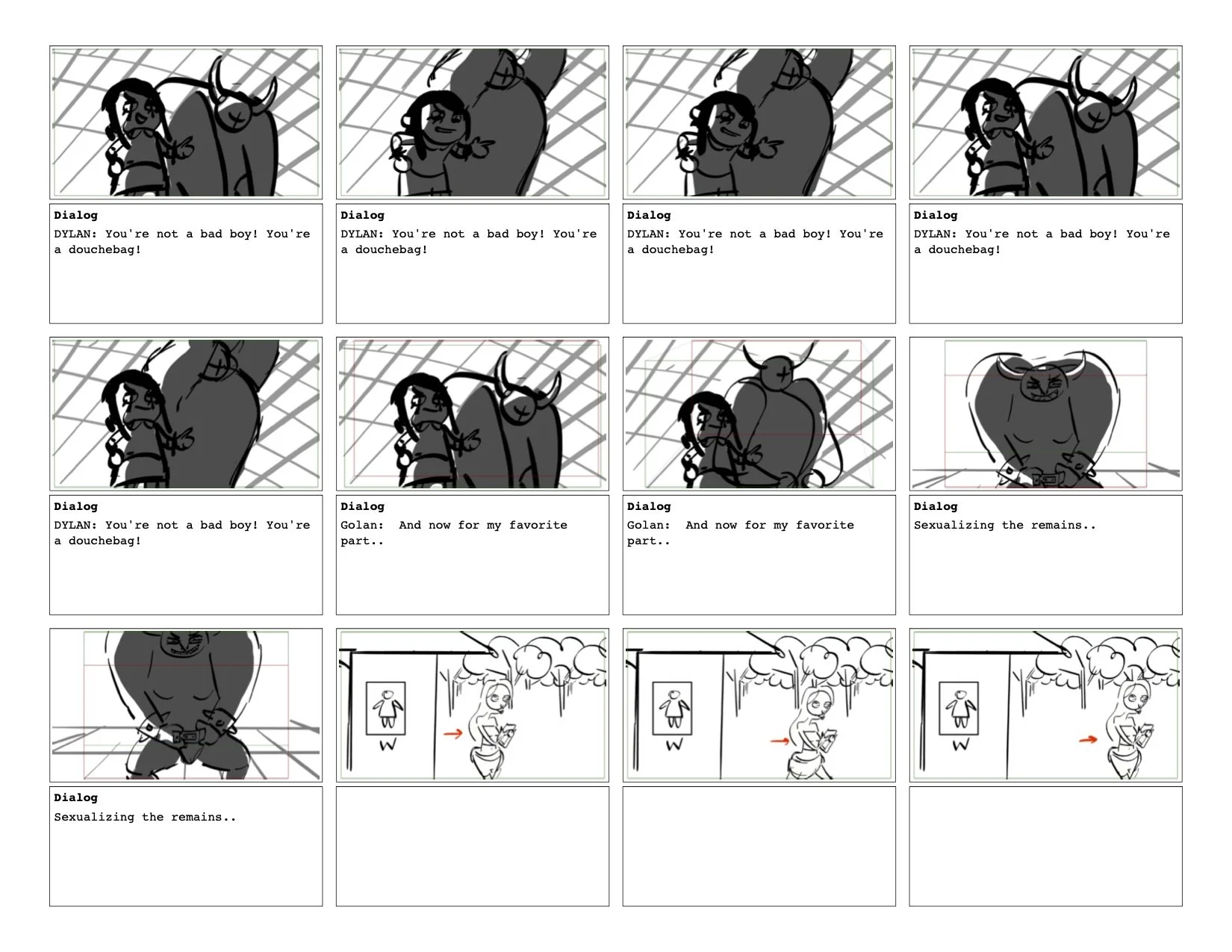 Dialog
DYLAN: You're not a bad boy! You're a douchebag!

Dialog
DYLAN: You're not a bad boy! You're a douchebag!

Dialog
DYLAN: You're not a bad boy! You're a douchebag!

Dialog
DYLAN: You're not a bad boy! You're a douchebag!

Dialog
DYLAN: You're not a bad boy! You're a douchebag!

Dialog
Golan: And now for my favorite part..

Dialog
Golan: And now for my favorite part..

Dialog
Sexualizing the remains..

Dialog
Sexualizing the remains..

W

W

W