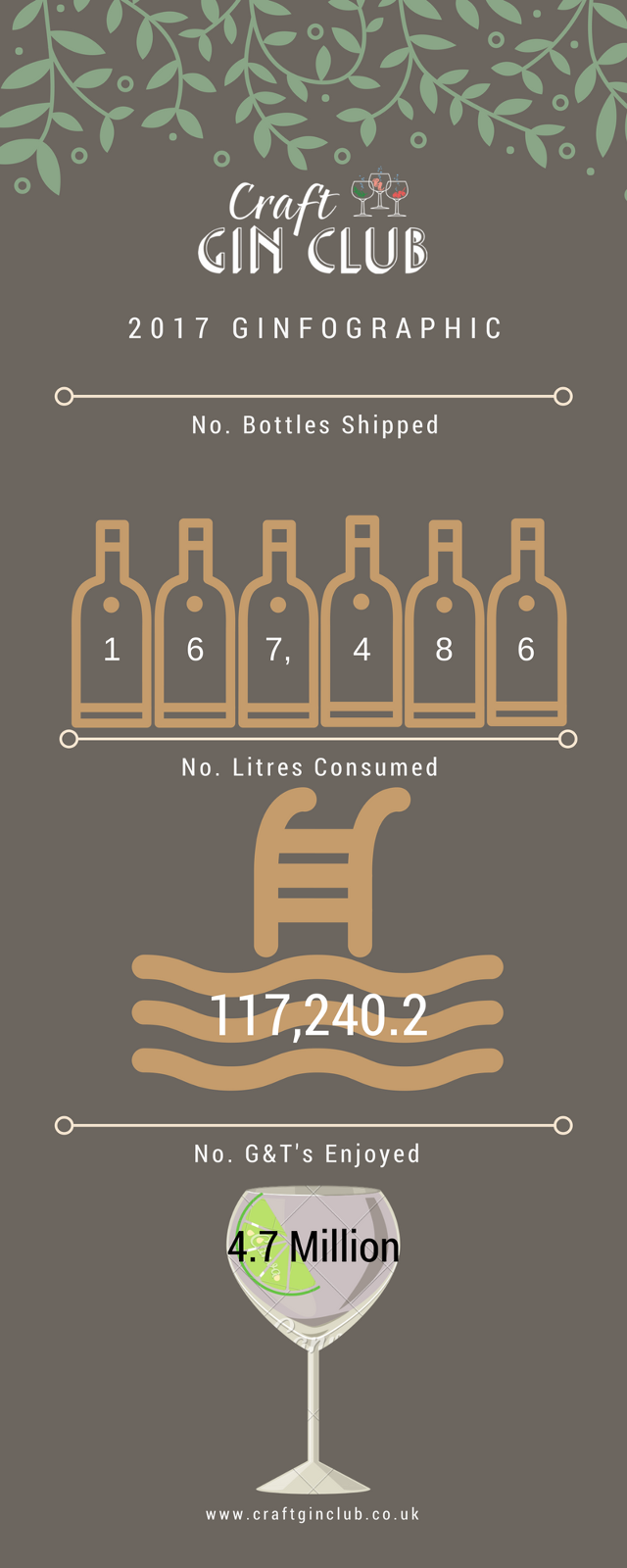 Craft
GIN CLUB

2017 GINFOGRAPHIC

No. Bottles Shipped

1 6 7, 4 8 6

No. Litres Consumed

117,240.2

No. G&T's Enjoyed

4.7 Million

www.craftginclub.co.uk