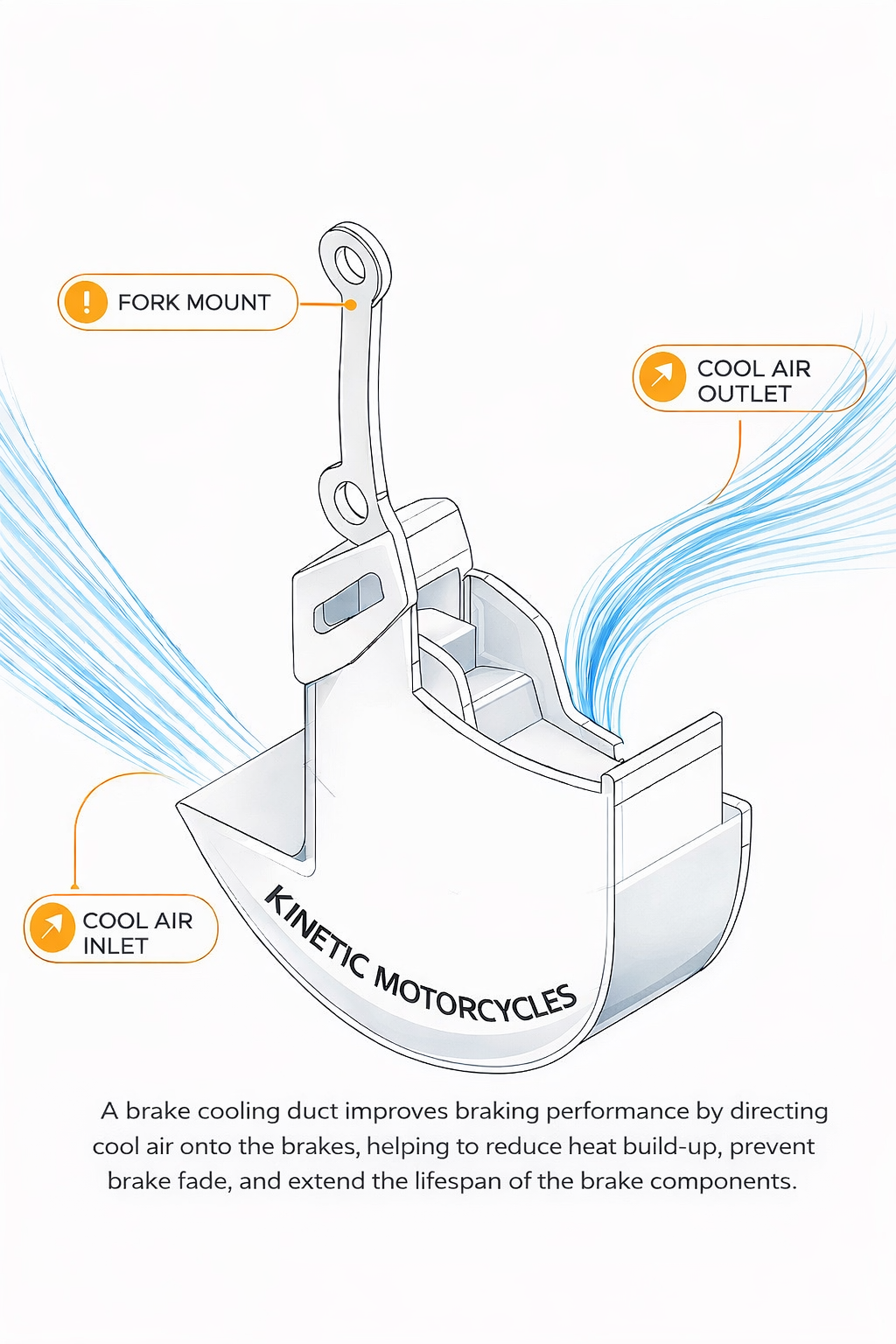 FORK MOUNT

COOL AIR OUTLET

COOL AIR INLET

KINETIC MOTORCYCLES

A brake cooling duct improves braking performance by directing cool air onto the brakes, helping to reduce heat build-up, prevent brake fade, and extend the lifespan of the brake components.