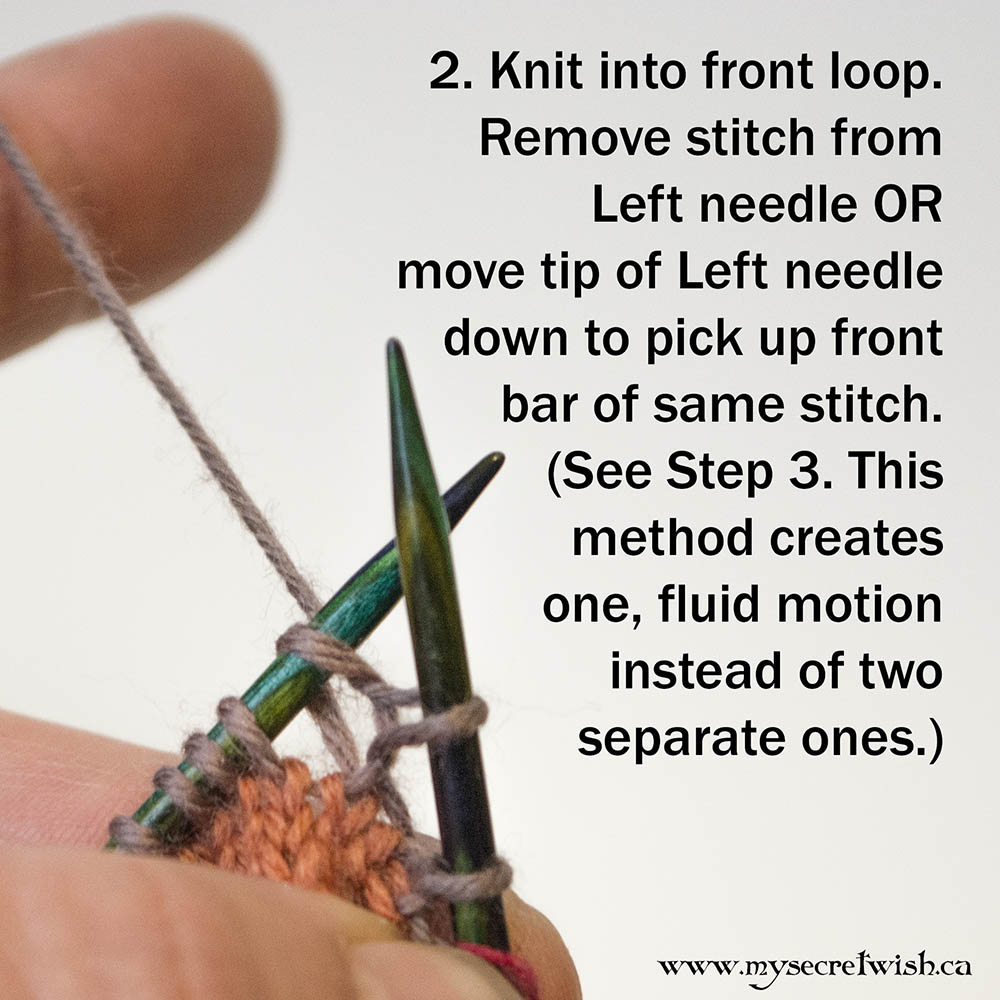 2. Knit into front loop. Remove stitch from Left needle OR move tip of Left needle down to pick up front bar of same stitch. (See Step 3. This method creates one, fluid motion instead of two separate ones.)

www.mysecretwish.ca