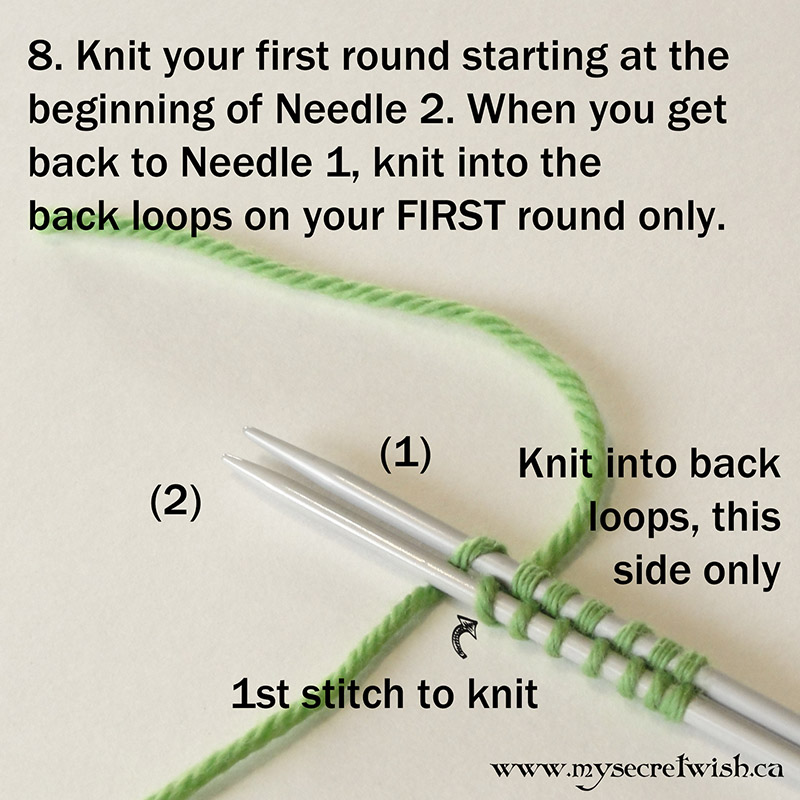 8. Knit your first round starting at the beginning of Needle 2. When you get back to Needle 1, knit into the back loops on your FIRST round only.

(1)

(2)

Knit into back loops, this side only

1st stitch to knit

www.mysecretwish.ca