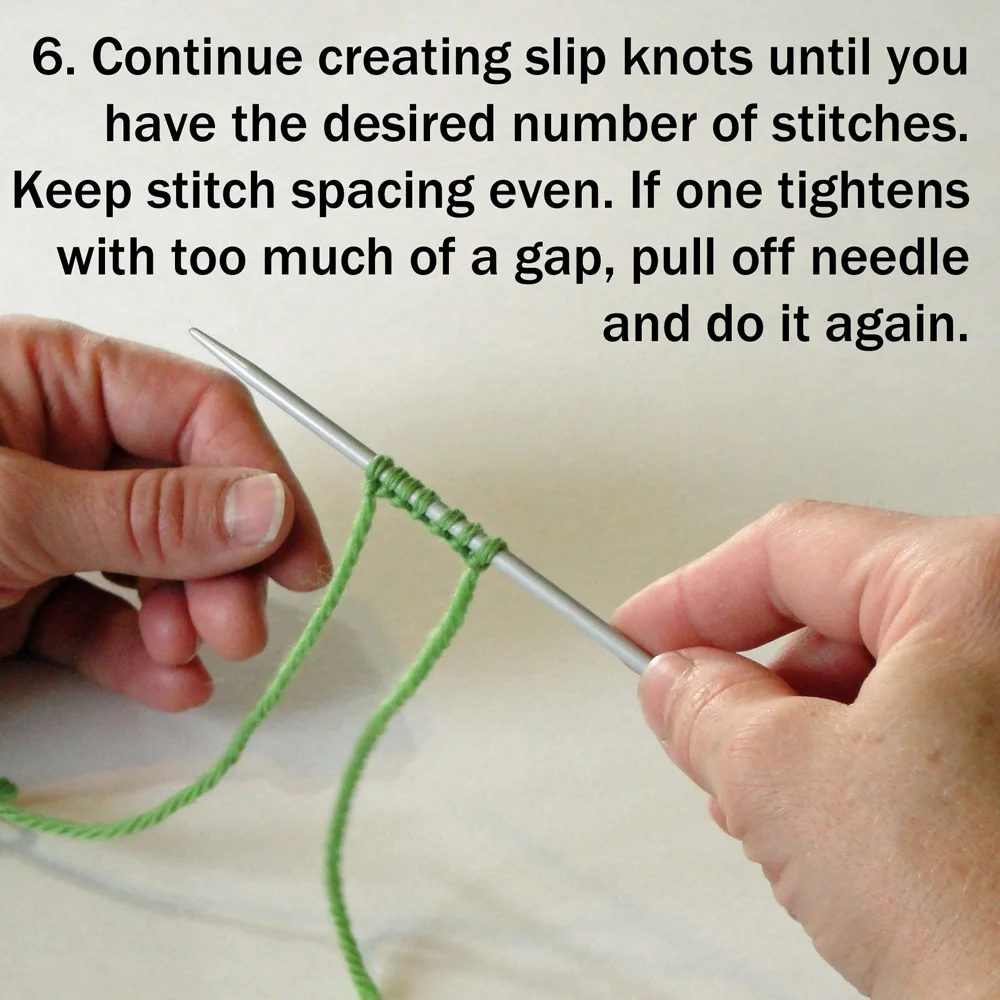 6. Continue creating slip knots until you have the desired number of stitches. Keep stitch spacing even. If one tightens with too much of a gap, pull off needle and do it again.