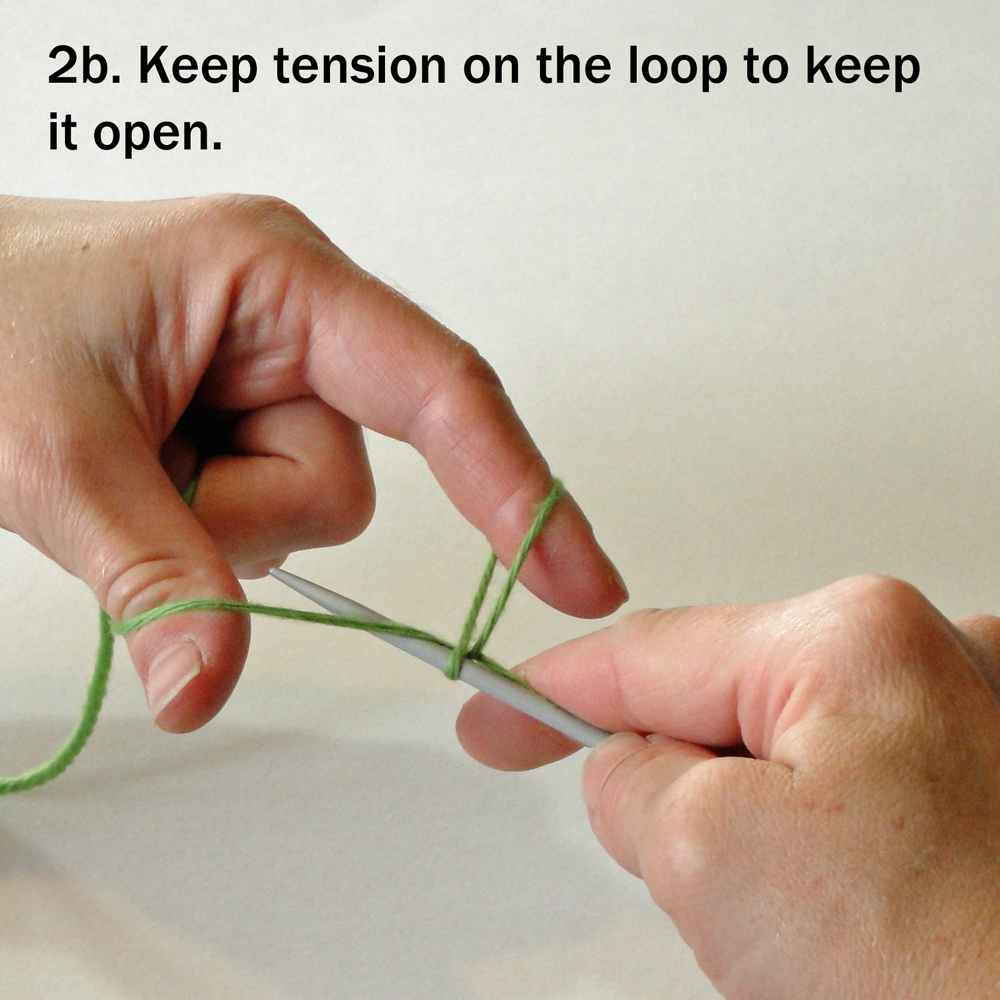 2b. Keep tension on the loop to keep it open.