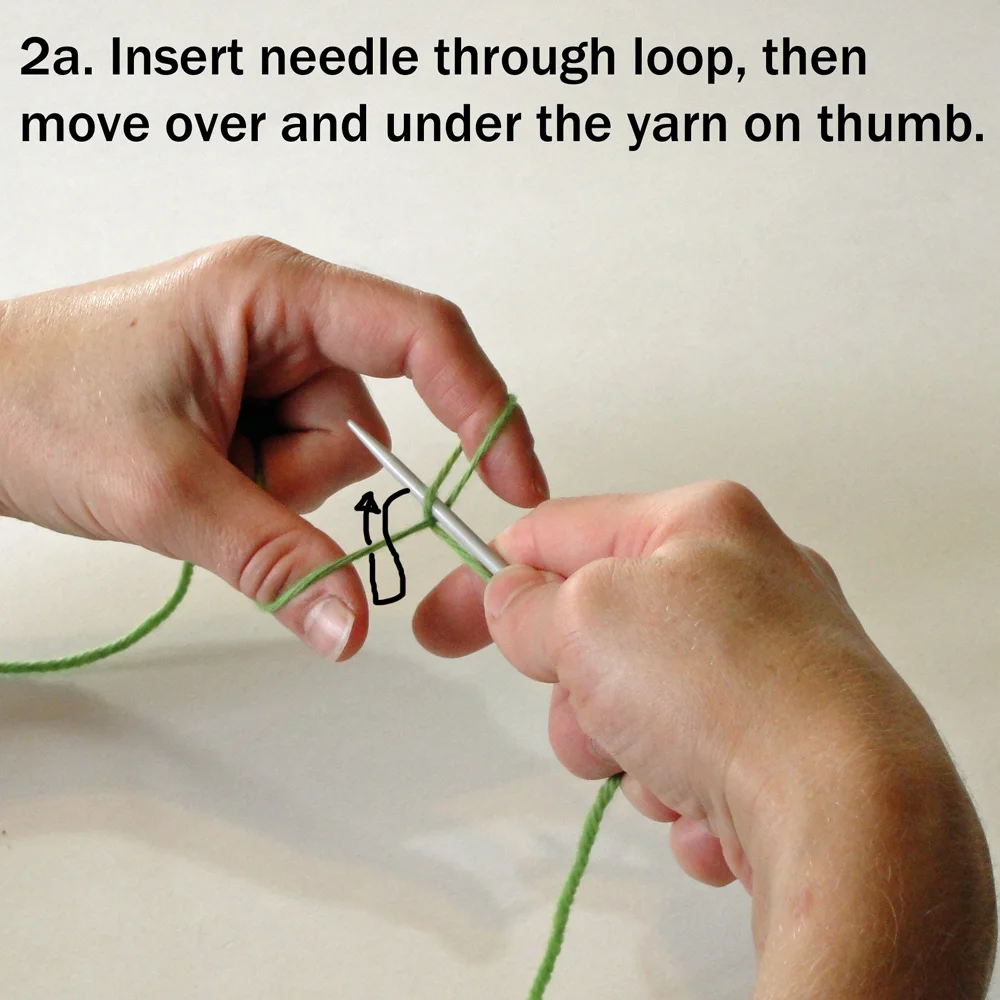 2a. Insert needle through loop, then move over and under the yarn on thumb.