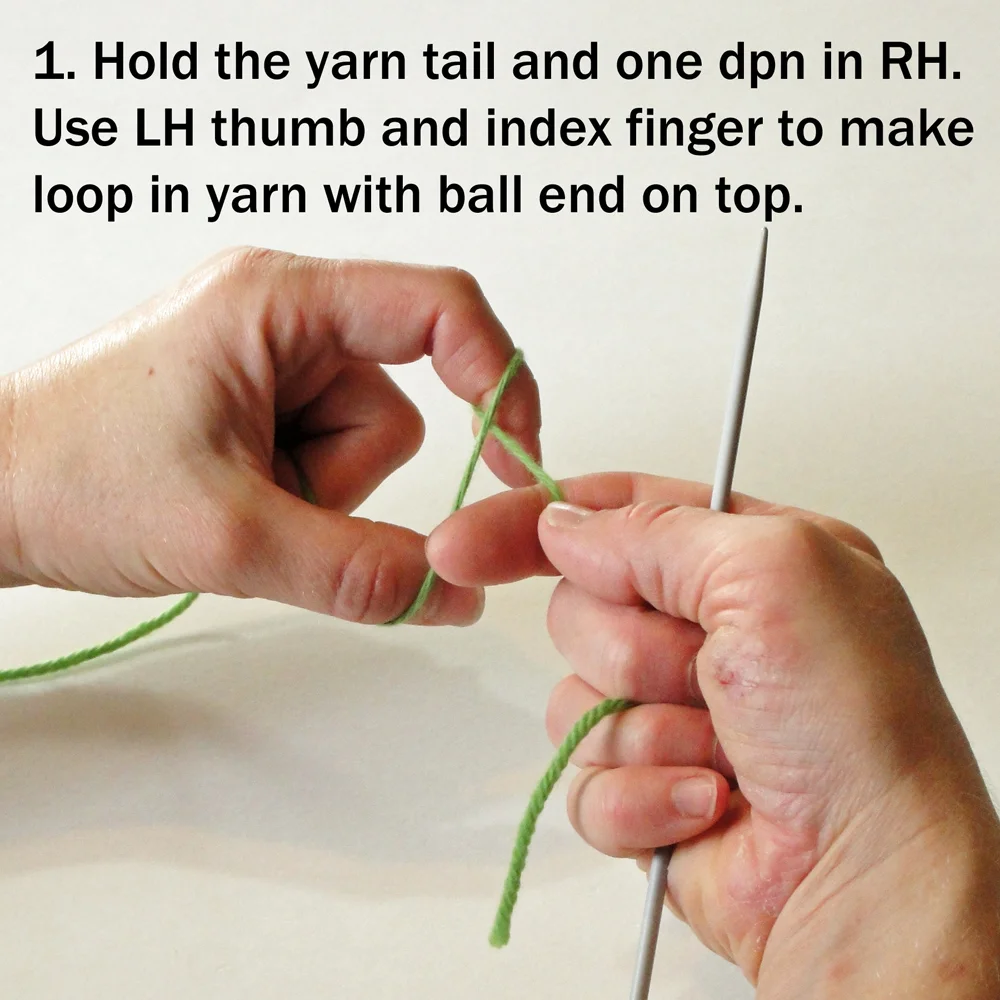 1. Hold the yarn tail and one dpn in RH. Use LH thumb and index finger to make loop in yarn with ball end on top.