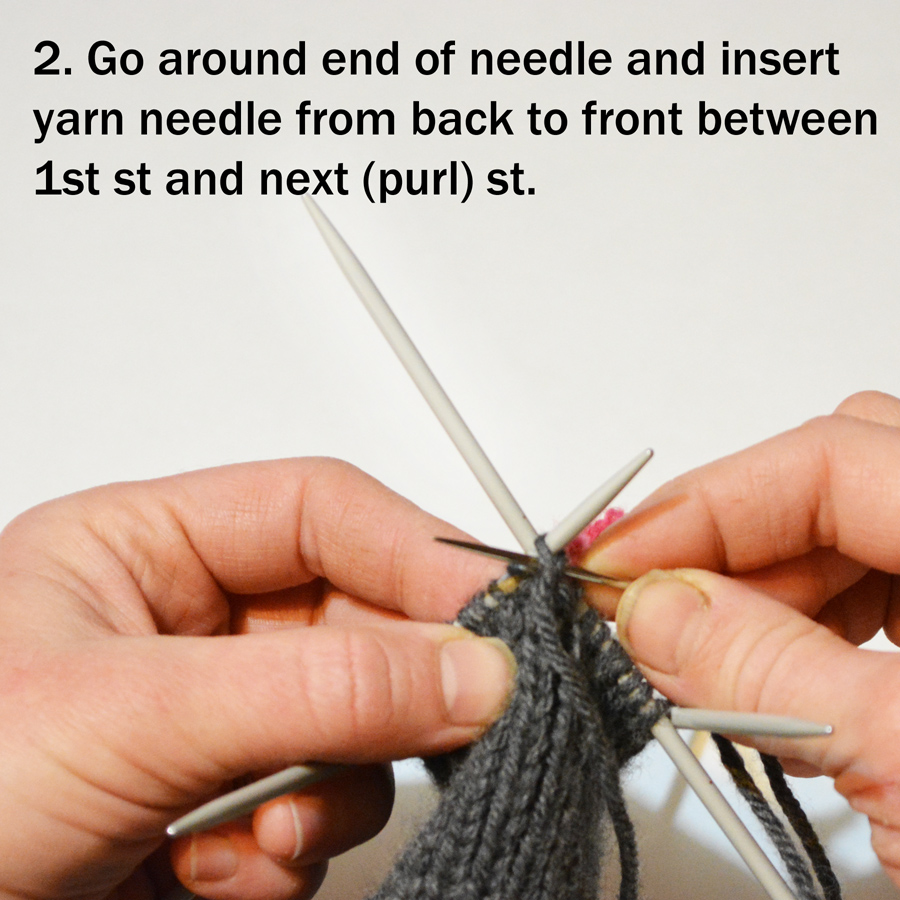 2. Go around end of needle and insert yarn needle from back to front between 1st st and next (purl) st.