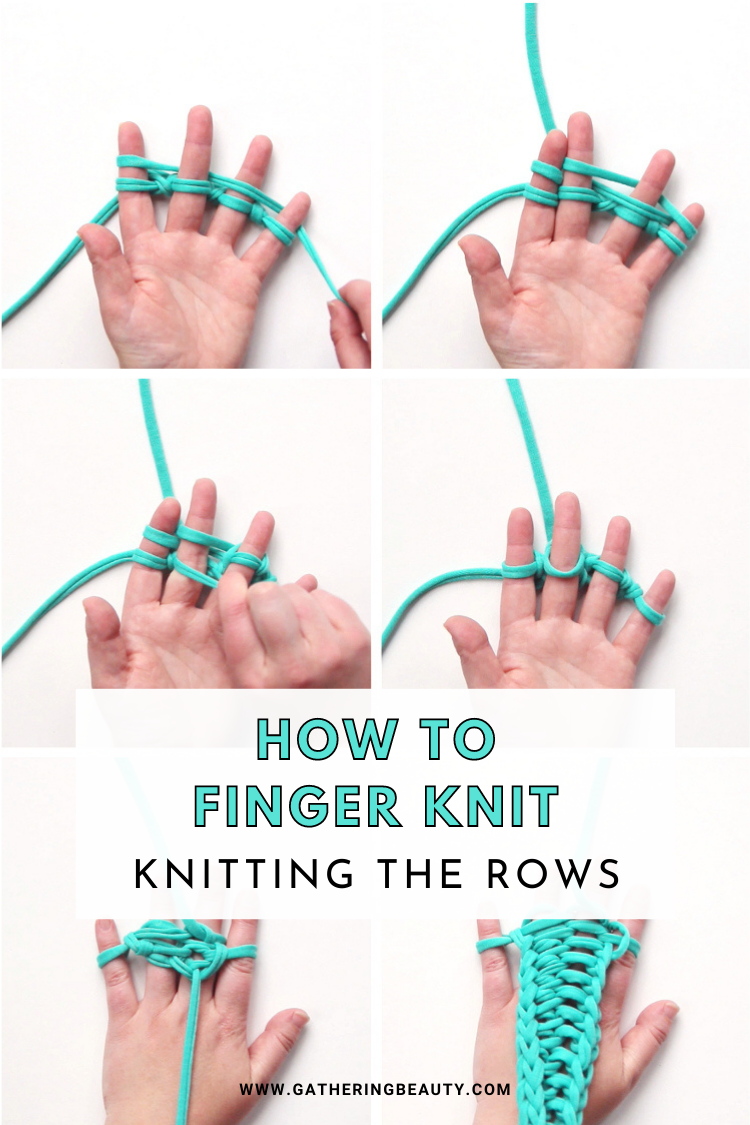 HOW TO
FINGER KNIT
KNITTING THE ROWS

WWW.GATHERINGBEAUTY.COM