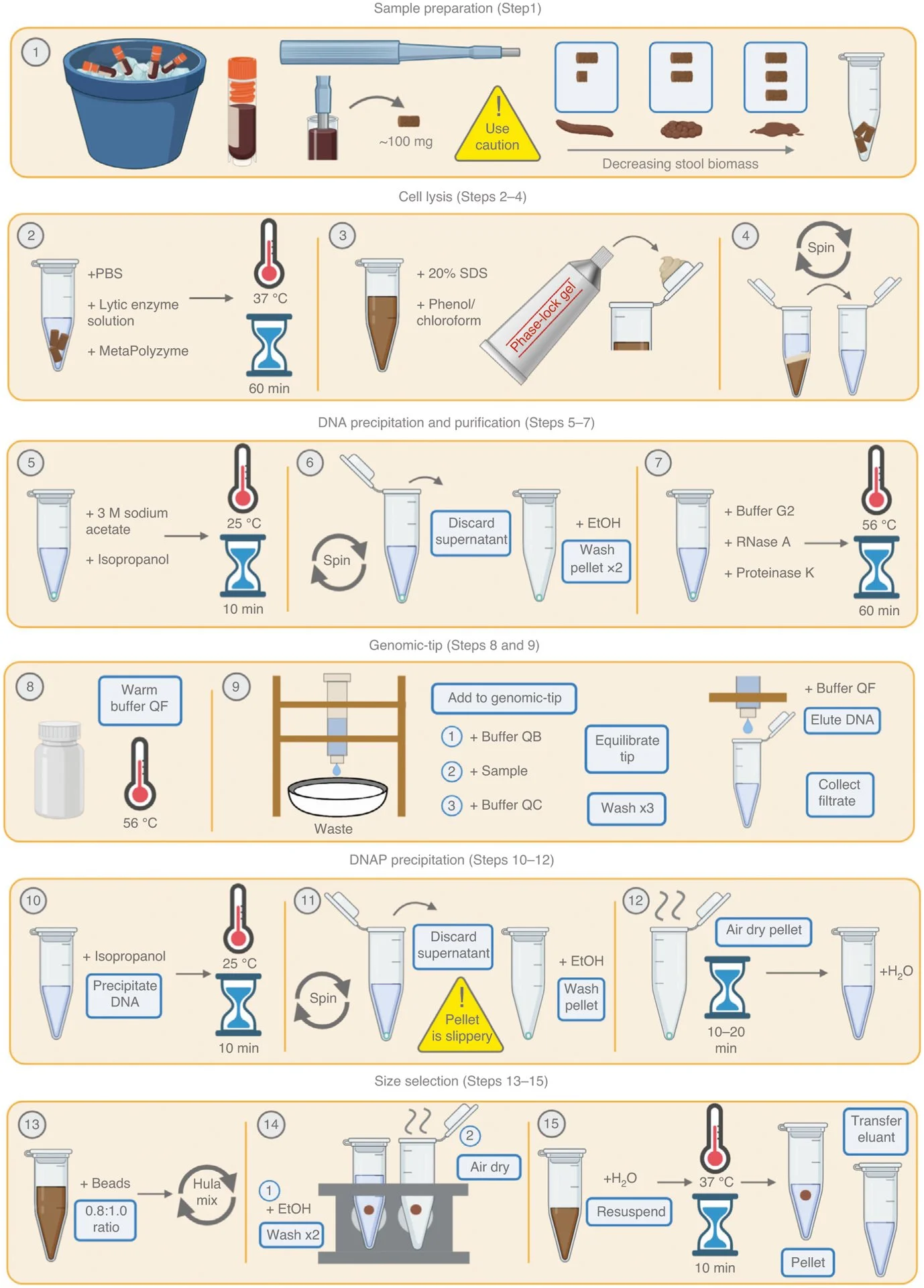 Sample preparation (Step1)

1

~100 mg

Use caution

Decreasing stool biomass

Cell lysis (Steps 2–4)

2

+PBS

+ Lytic enzyme solution

+ MetaPolyzyme

37 °C

60 min

3

+ 20% SDS

+ Phenol/ chloroform

Phase-lock gel

4

Spin

DNA precipitation and purification (Steps 5–7)

5

+ 3 M sodium acetate

+ Isopropanol

25 °C

10 min

6

Spin

Discard supernatant

+ EtOH

Wash pellet ×2

7

+ Buffer G2

+ RNase A

+ Proteinase K

56 °C

60 min

Genomic-tip (Steps 8 and 9)

8

Warm buffer QF

56 °C

9

Waste

Add to genomic-tip

1 + Buffer QB

2 + Sample

3 + Buffer QC

Equilibrate tip

Wash x3

+ Buffer QF

Elute DNA

Collect filtrate

DNAP precipitation (Steps 10–12)

10

+ Isopropanol

Precipitate DNA

25 °C

10 min

11

Spin

Discard supernatant

Pellet is slippery

+ EtOH

Wash pellet

12

Air dry pellet

10–20 min

$+H_2O$

Size selection (Steps 13–15)

13

+ Beads

0.8:1.0 ratio

Hula mix

14

1 + EtOH

Wash x2

2

Air dry

15

$+H_2O$

Resuspend

37 °C

10 min

Pellet

Transfer eluant