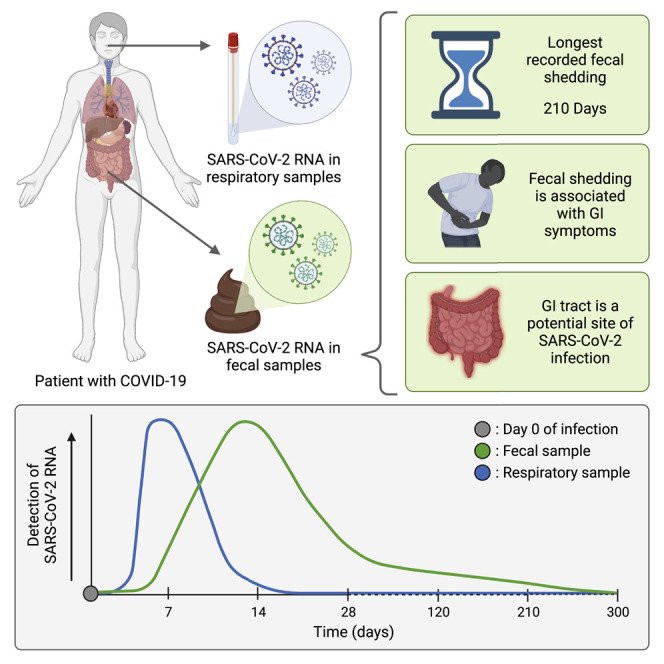 SARS-CoV-2 RNA in respiratory samples

SARS-CoV-2 RNA in fecal samples

Patient with COVID-19

Longest recorded fecal shedding

210 Days

Fecal shedding is associated with GI symptoms

GI tract is a potential site of SARS-CoV-2 infection

Detection of SARS-CoV-2 RNA

: Day 0 of infection
: Fecal sample
: Respiratory sample

7
14
28
120
210
300
Time (days)