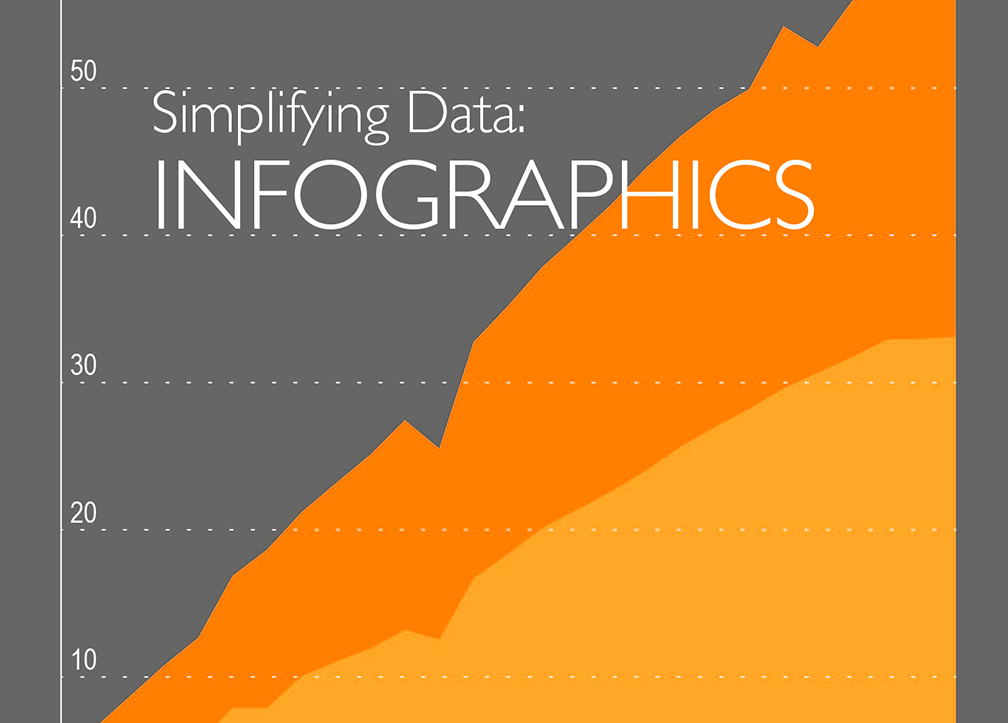 50

Simplifying Data:
INFOGRAPHICS

40

30

20

10