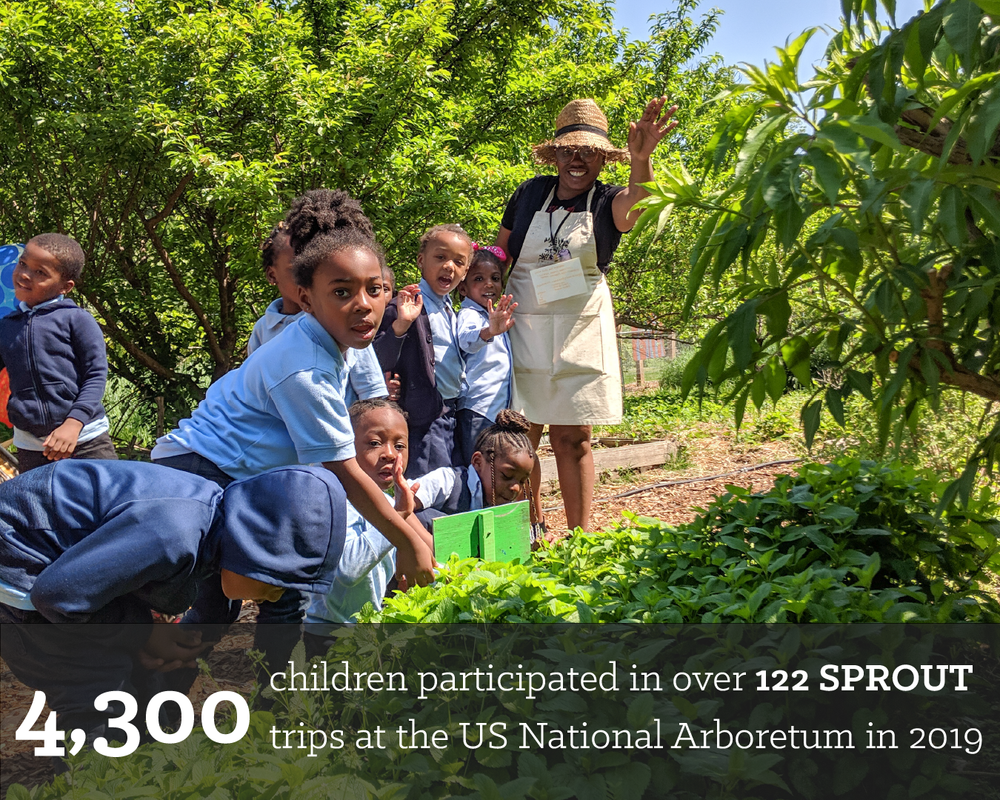 4,300 children participated in over 122 SPROUT trips at the US National Arboretum in 2019