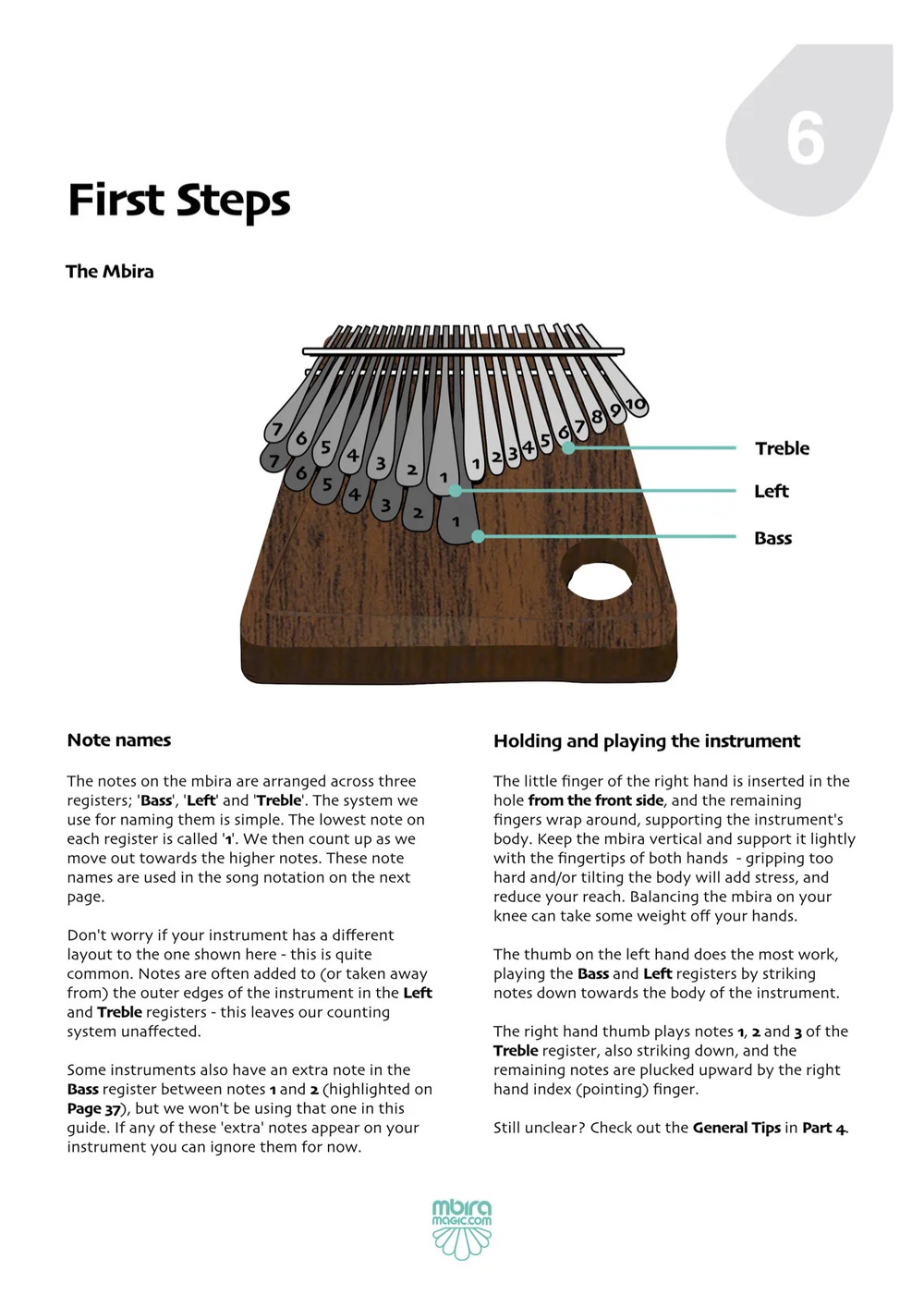 6

First Steps

The Mbira

7 6 5 4 3 2 1 1 2 3 4 5 6 7 8 9 10
7 6 5 4 3 2 1

Treble
Left
Bass

Note names

The notes on the mbira are arranged across three registers; 'Bass', 'Left' and 'Treble'. The system we use for naming them is simple. The lowest note on each register is called '1'. We then count up as we move out towards the higher notes. These note names are used in the song notation on the next page.

Don't worry if your instrument has a different layout to the one shown here - this is quite common. Notes are often added to (or taken away from) the outer edges of the instrument in the Left and Treble registers - this leaves our counting system unaffected.

Some instruments also have an extra note in the Bass register between notes 1 and 2 (highlighted on Page 37), but we won't be using that one in this guide. If any of these 'extra' notes appear on your instrument you can ignore them for now.

Holding and playing the instrument

The little finger of the right hand is inserted in the hole from the front side, and the remaining fingers wrap around, supporting the instrument's body. Keep the mbira vertical and support it lightly with the fingertips of both hands - gripping too hard and/or tilting the body will add stress, and reduce your reach. Balancing the mbira on your knee can take some weight off your hands.

The thumb on the left hand does the most work, playing the Bass and Left registers by striking notes down towards the body of the instrument.

The right hand thumb plays notes 1, 2 and 3 of the Treble register, also striking down, and the remaining notes are plucked upward by the right hand index (pointing) finger.

Still unclear? Check out the General Tips in Part 4.

mbira magic.com